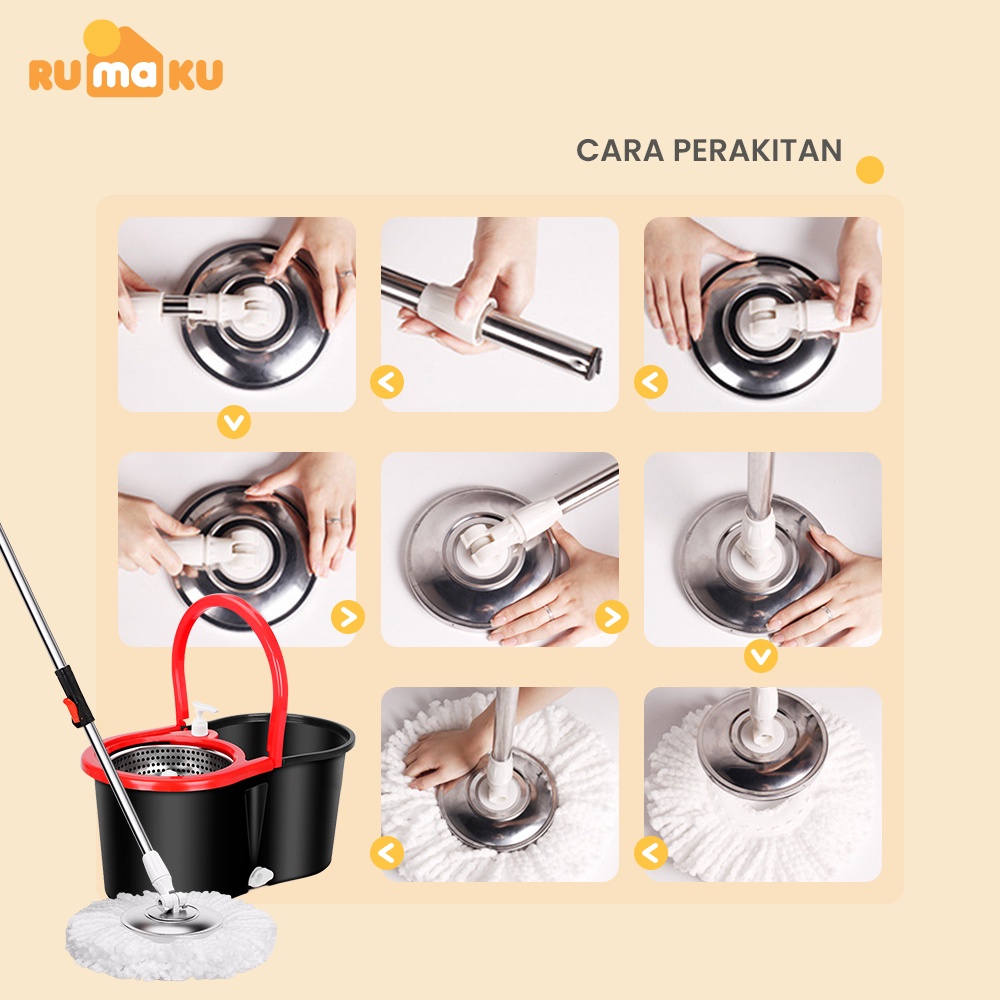 RUMAKU

CARA PERAKITAN