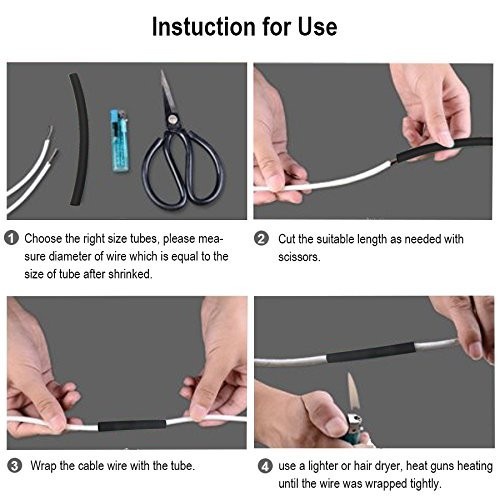 Instuction for Use

1 Choose the right size tubes, please measure diameter of wire which is equal to the size of tube after shrinked.

2 Cut the suitable length as needed with scissors.

3 Wrap the cable wire with the tube.

4 use a lighter or hair dryer, heat guns heating until the wire was wrapped tightly.