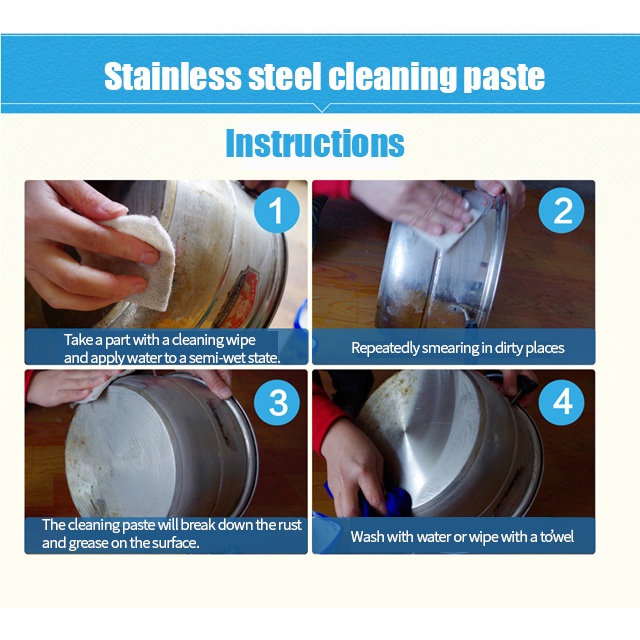 Stainless steel cleaning paste

Instructions

1

Take a part with a cleaning wipe and apply water to a semi-wet state.

2

Repeatedly smearing in dirty places

3

The cleaning paste will break down the rust and grease on the surface.

4

Wash with water or wipe with a towel