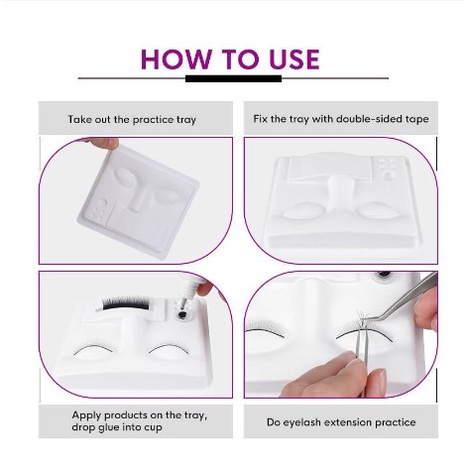 HOW TO USE

Take out the practice tray

Fix the tray with double-sided tape

Apply products on the tray, drop glue into cup

Do eyelash extension practice