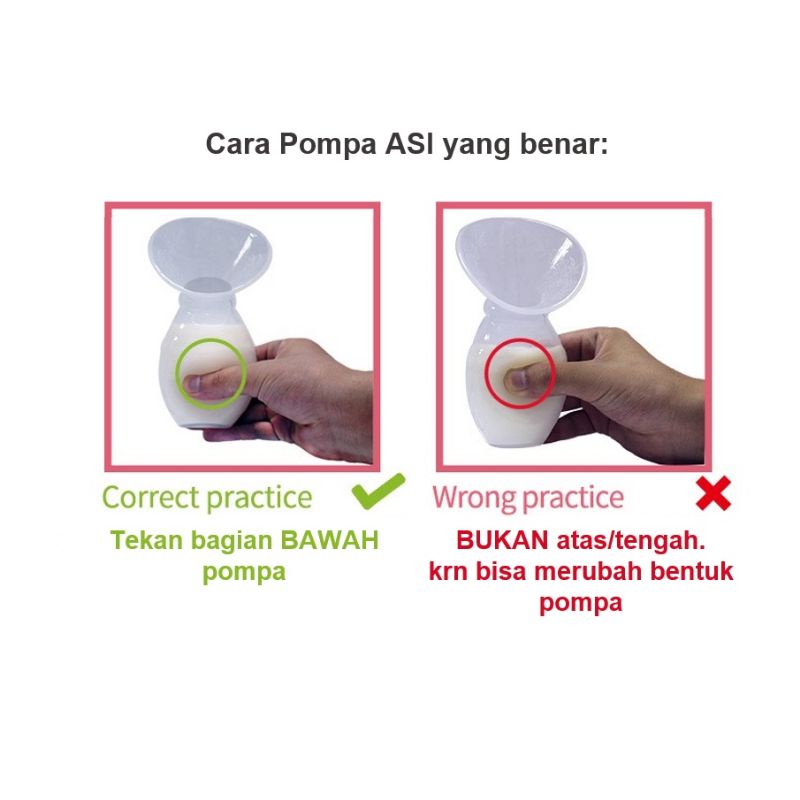 Cara Pompa ASI yang benar:

Correct practice

Tekan bagian BAWAH pompa

Wrong practice

BUKAN atas/tengah. krn bisa merubah bentuk pompa