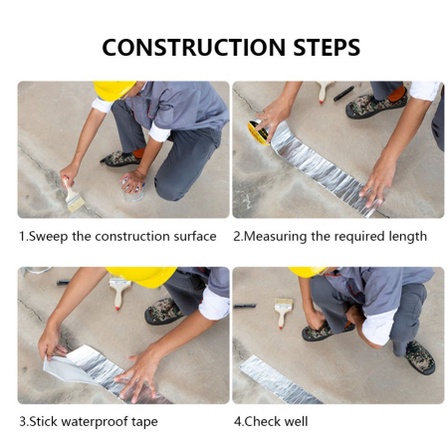 CONSTRUCTION STEPS

1.Sweep the construction surface

2.Measuring the required length

3.Stick waterproof tape

4.Check well