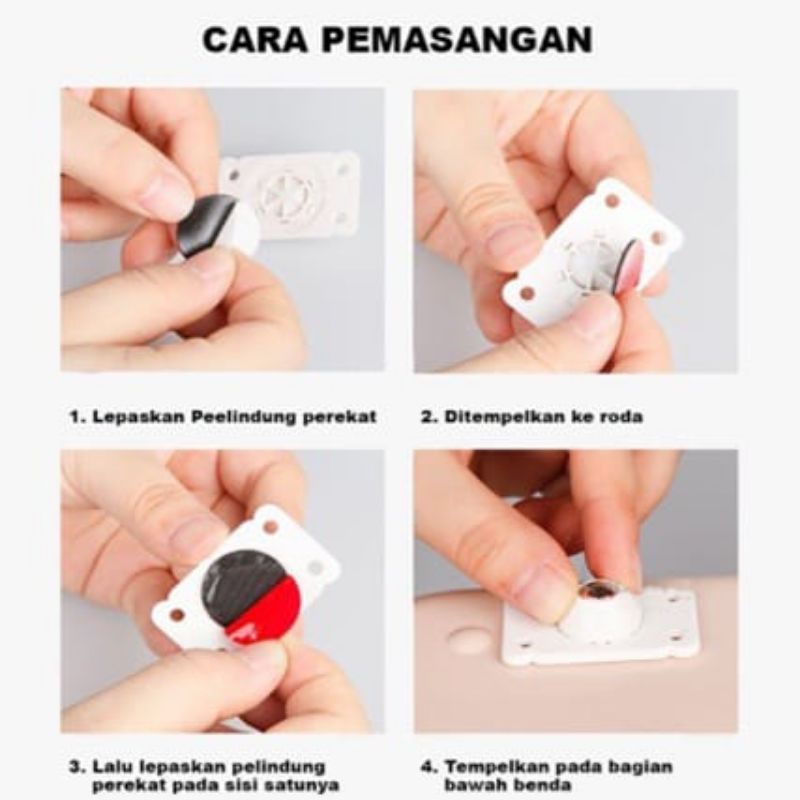 CARA PEMASANGAN

1. Lepaskan Peelindung perekat

2. Ditempelkan ke roda

3. Lalu lepaskan pelindung perekat pada sisi satunya

4. Tempelkan pada bagian bawah benda