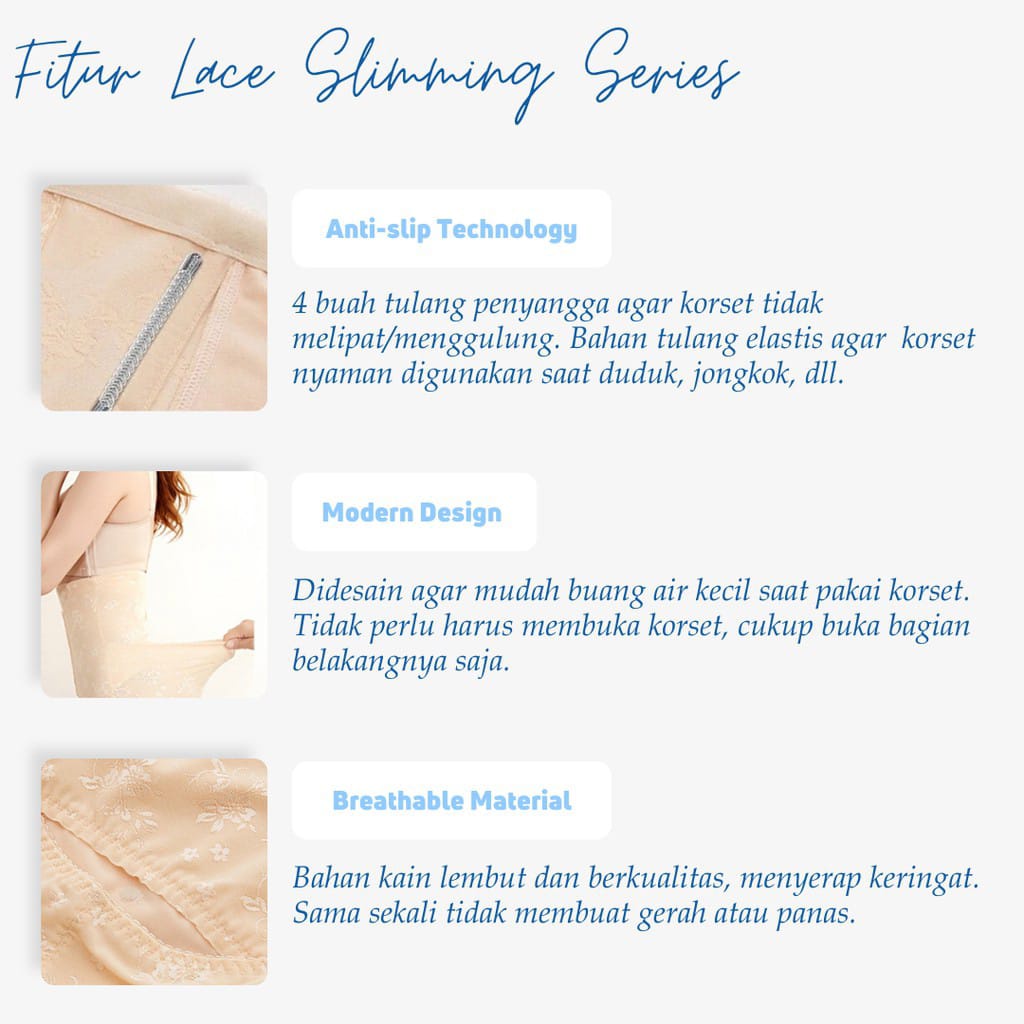 Fitur Lace Slimming Series

Anti-slip Technology

4 buah tulang penyangga agar korset tidak melipat/menggulung. Bahan tulang elastis agar korset nyaman digunakan saat duduk, jongkok, dll.

Modern Design

Didesain agar mudah buang air kecil saat pakai korset. Tidak perlu harus membuka korset, cukup buka bagian belakangnya saja.

Breathable Material

Bahan kain lembut dan berkualitas, menyerap keringat. Sama sekali tidak membuat gerah atau panas.