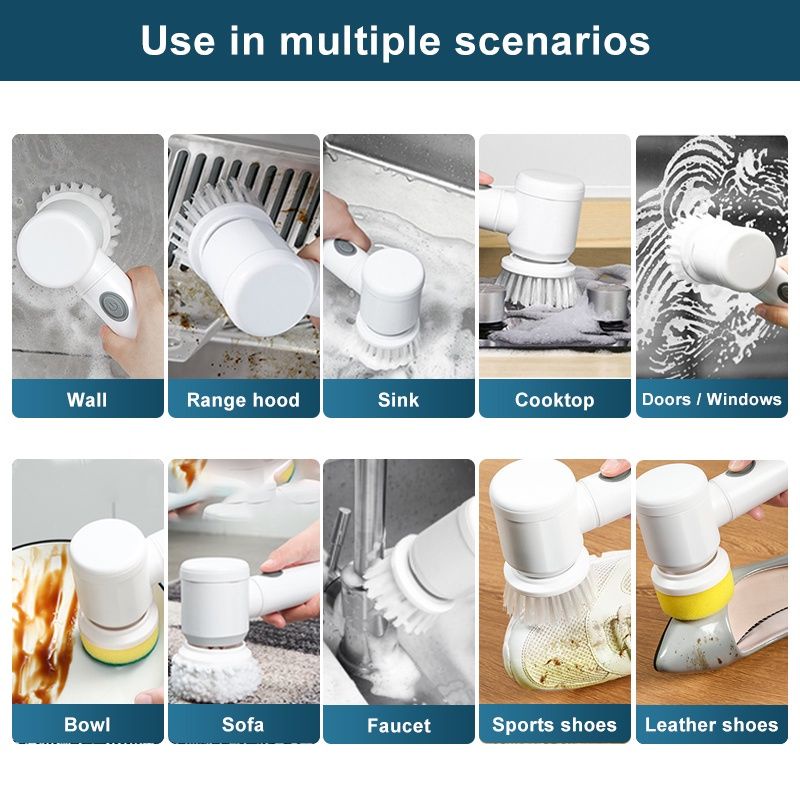 Use in multiple scenarios

Wall
Range hood
Sink
Cooktop
Doors / Windows

Bowl
Sofa
Faucet
Sports shoes
Leather shoes