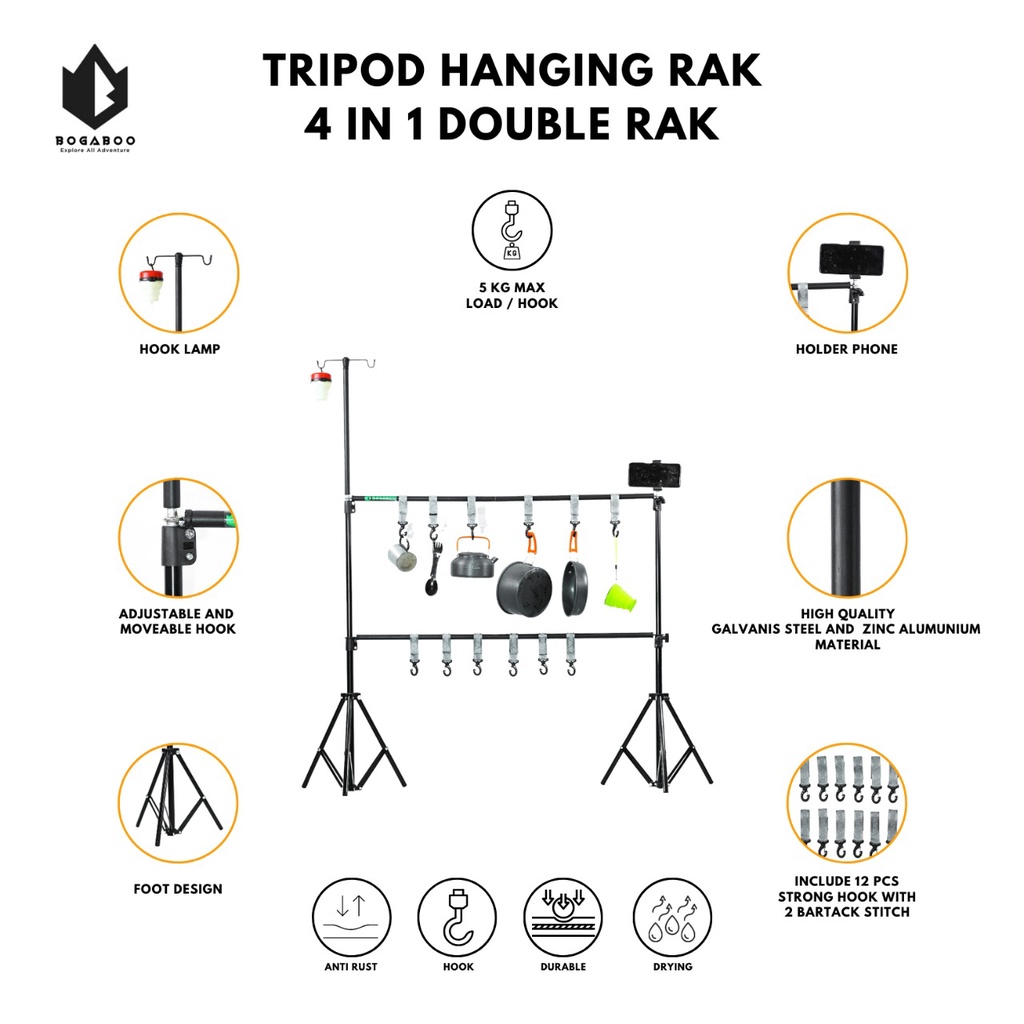 BOGABOO
Explore All Adventure

TRIPOD HANGING RAK
4 IN 1 DOUBLE RAK

KG

5 KG MAX
LOAD / HOOK

HOOK LAMP

HOLDER PHONE

ADJUSTABLE AND
MOVEABLE HOOK

HIGH QUALITY
GALVANIS STEEL AND ZINC ALUMUNIUM
MATERIAL

FOOT DESIGN

INCLUDE 12 PCS
STRONG HOOK WITH
2 BARTACK STITCH

ANTI RUST

HOOK

DURABLE

DRYING