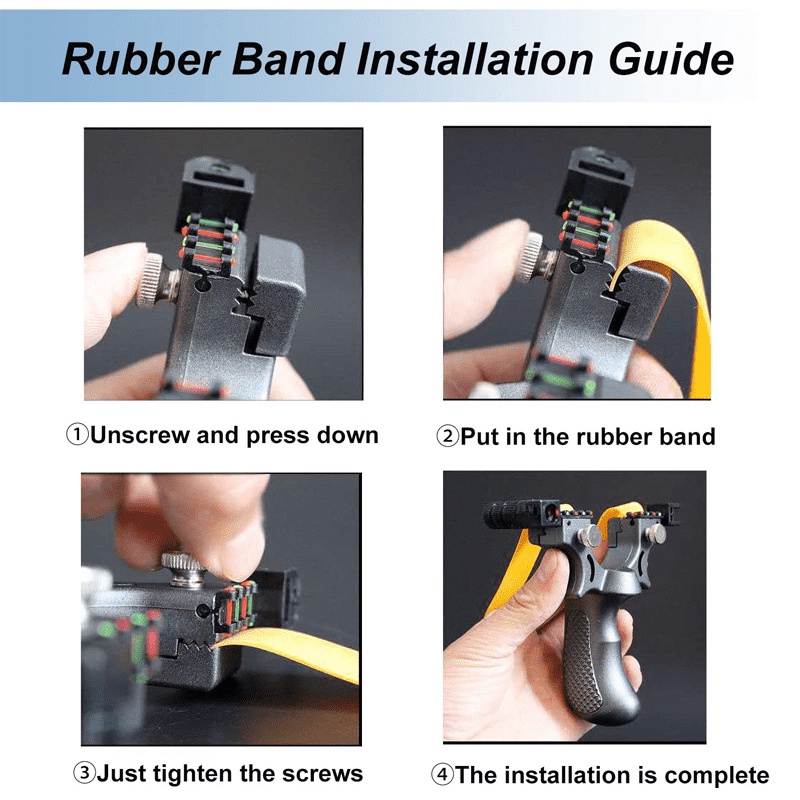 Rubber Band Installation Guide

①Unscrew and press down

②Put in the rubber band

③Just tighten the screws

④The installation is complete