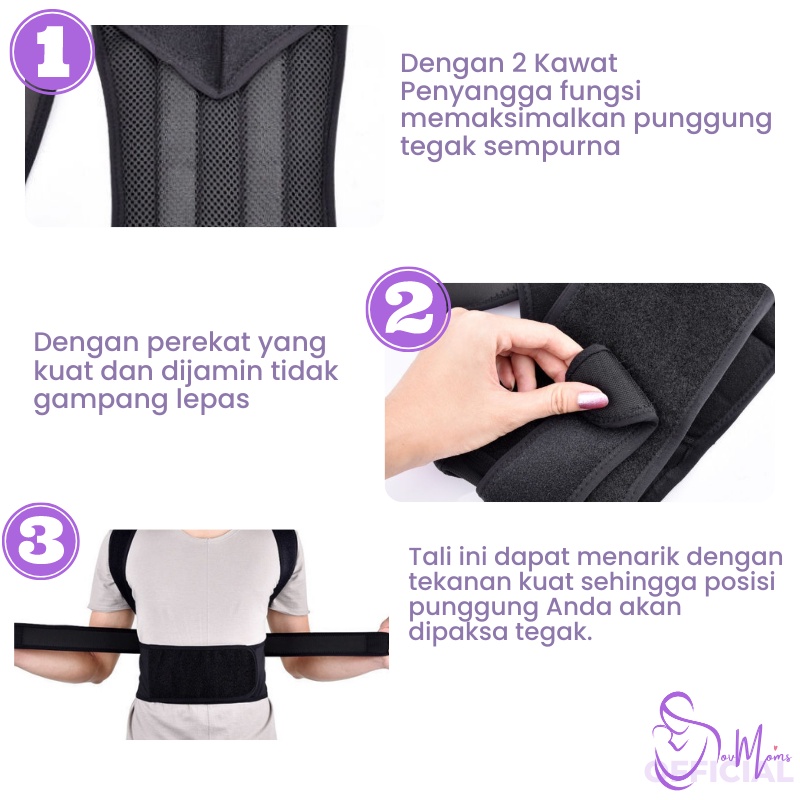 1

Dengan 2 Kawat Penyangga fungsi memaksimalkan punggung tegak sempurna

2

Dengan perekat yang kuat dan dijamin tidak gampang lepas

3

Tali ini dapat menarik dengan tekanan kuat sehingga posisi punggung Anda akan dipaksa tegak.

LovMoms
OFFICIAL