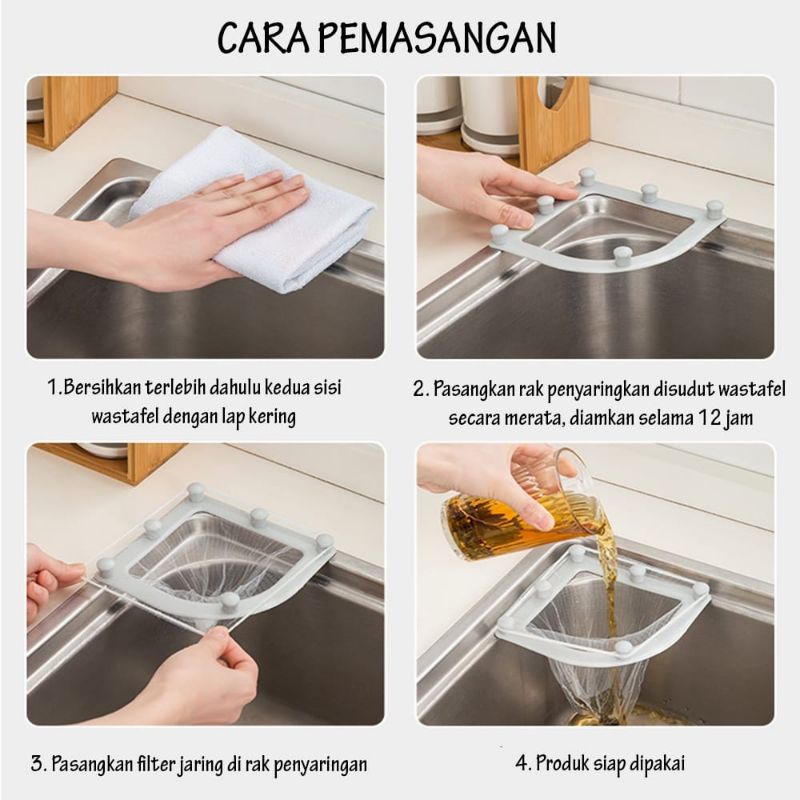 CARA PEMASANGAN

1.Bersihkan terlebih dahulu kedua sisi wastafel dengan lap kering

2. Pasangkan rak penyaringkan disudut wastafel secara merata, diamkan selama 12 jam

3. Pasangkan filter jaring di rak penyaringan

4. Produk siap dipakai