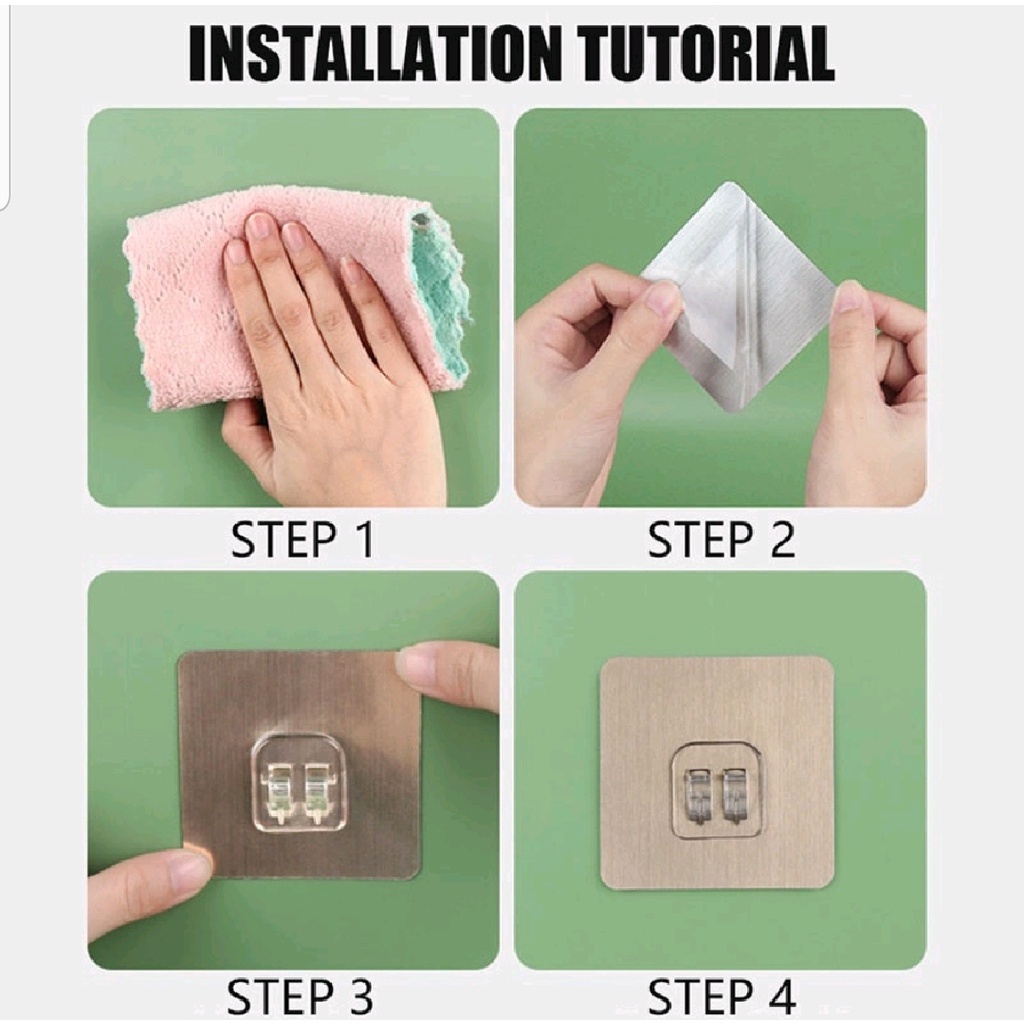 INSTALLATION TUTORIAL

STEP 1

STEP 2

STEP 3

STEP 4