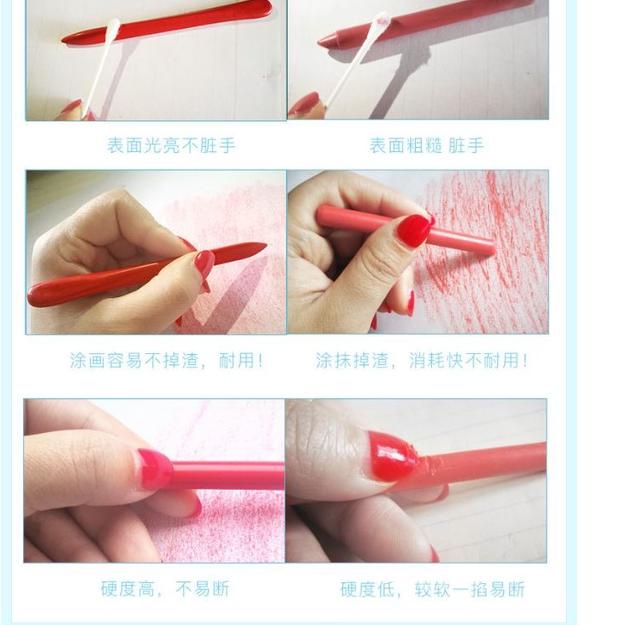 表面光亮不脏手

表面粗糙 脏手

涂画容易不掉渣，耐用！

涂抹掉渣，消耗快不耐用！

硬度高，不易断

硬度低，较软一掐易断