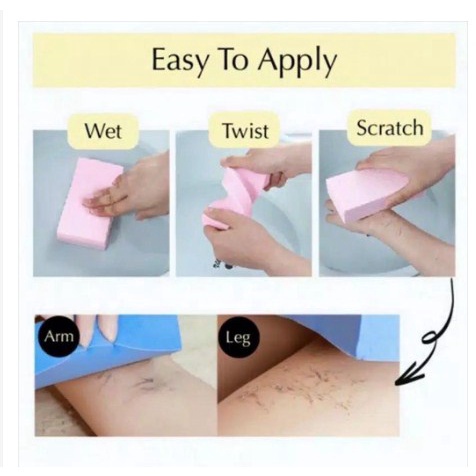 Easy To Apply

Wet

Twist

Scratch

Arm

Leg