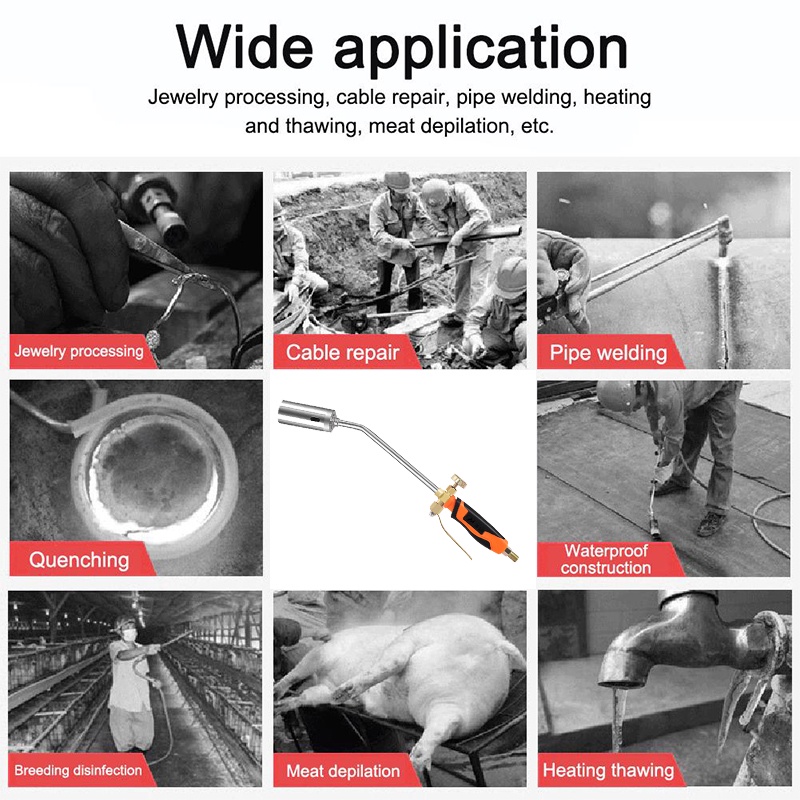 Wide application

Jewelry processing, cable repair, pipe welding, heating and thawing, meat depilation, etc.

Jewelry processing

Cable repair

Pipe welding

Quenching

Waterproof construction

Breeding disinfection

Meat depilation

Heating thawing