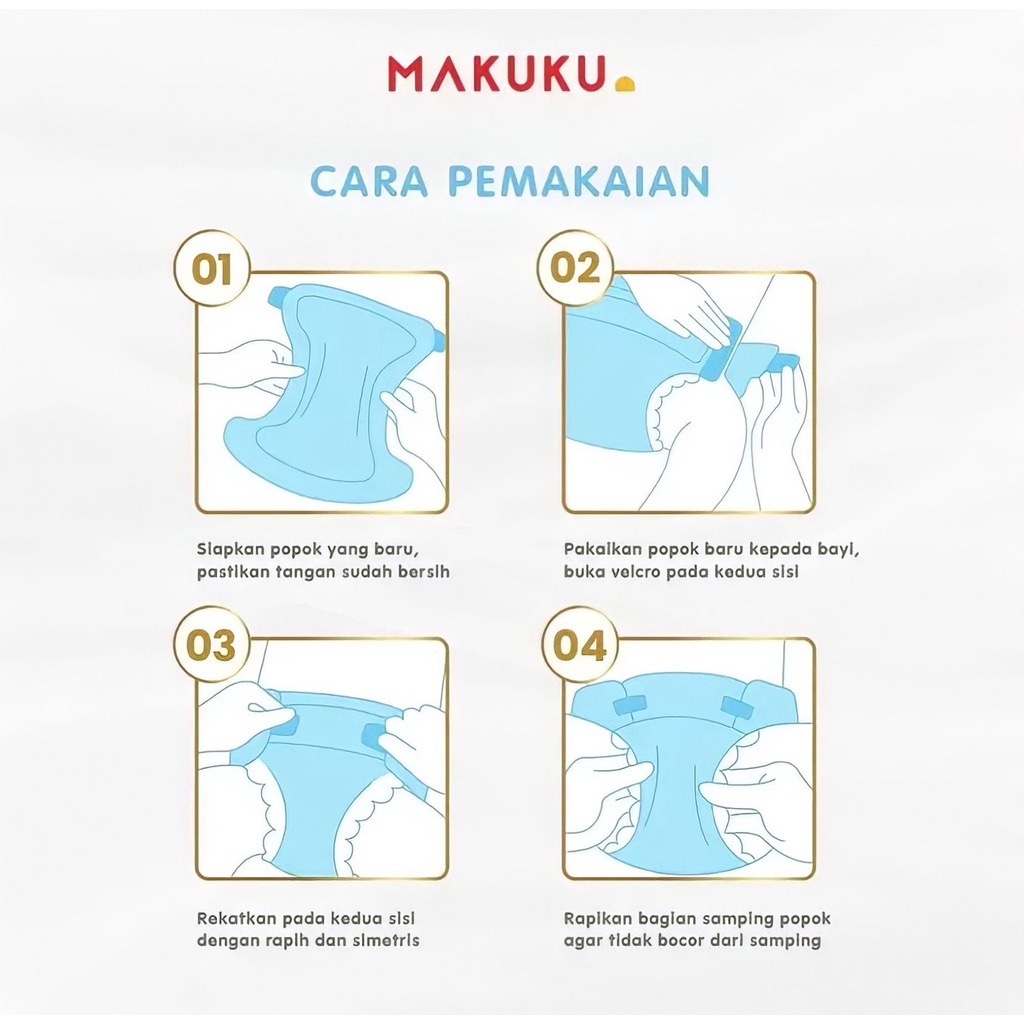 MAKUKU

CARA PEMAKAIAN

01

Siapkan popok yang baru, pastikan tangan sudah bersih

02

Pakaikan popok baru kepada bayi, buka velcro pada kedua sisi

03

Rekatkan pada kedua sisi dengan rapih dan simetris

04

Rapikan bagian samping popok agar tidak bocor dari samping