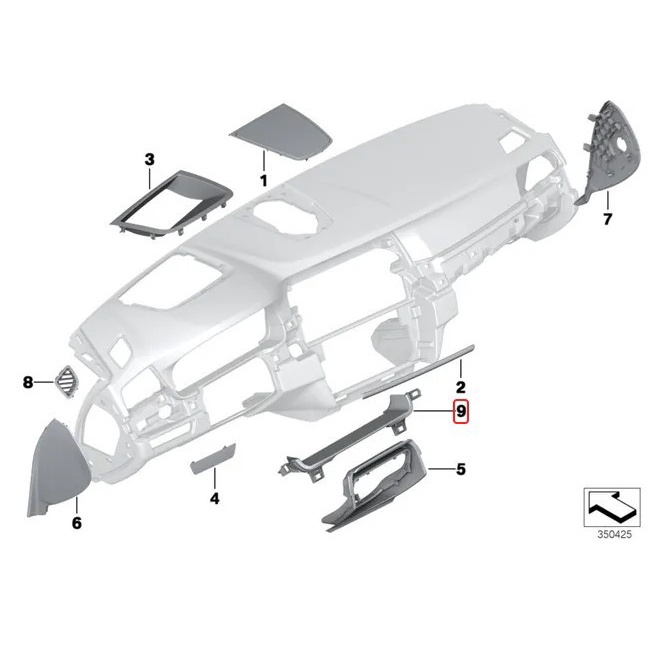 3
1
7
8
2
9
5
4
6
350425