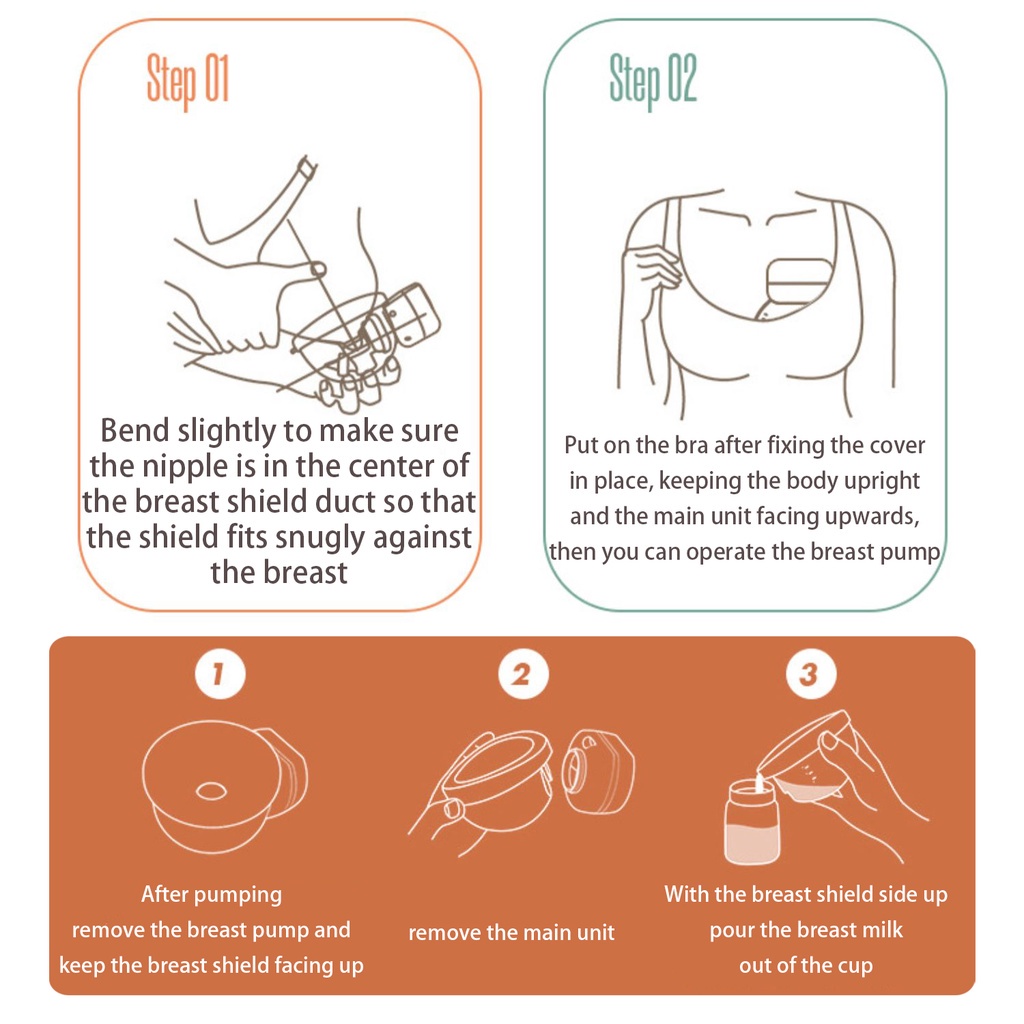 Step 01

Bend slightly to make sure the nipple is in the center of the breast shield duct so that the shield fits snugly against the breast

Step 02

Put on the bra after fixing the cover in place, keeping the body upright and the main unit facing upwards, then you can operate the breast pump

1

After pumping remove the breast pump and keep the breast shield facing up

2

remove the main unit

3

With the breast shield side up pour the breast milk out of the cup