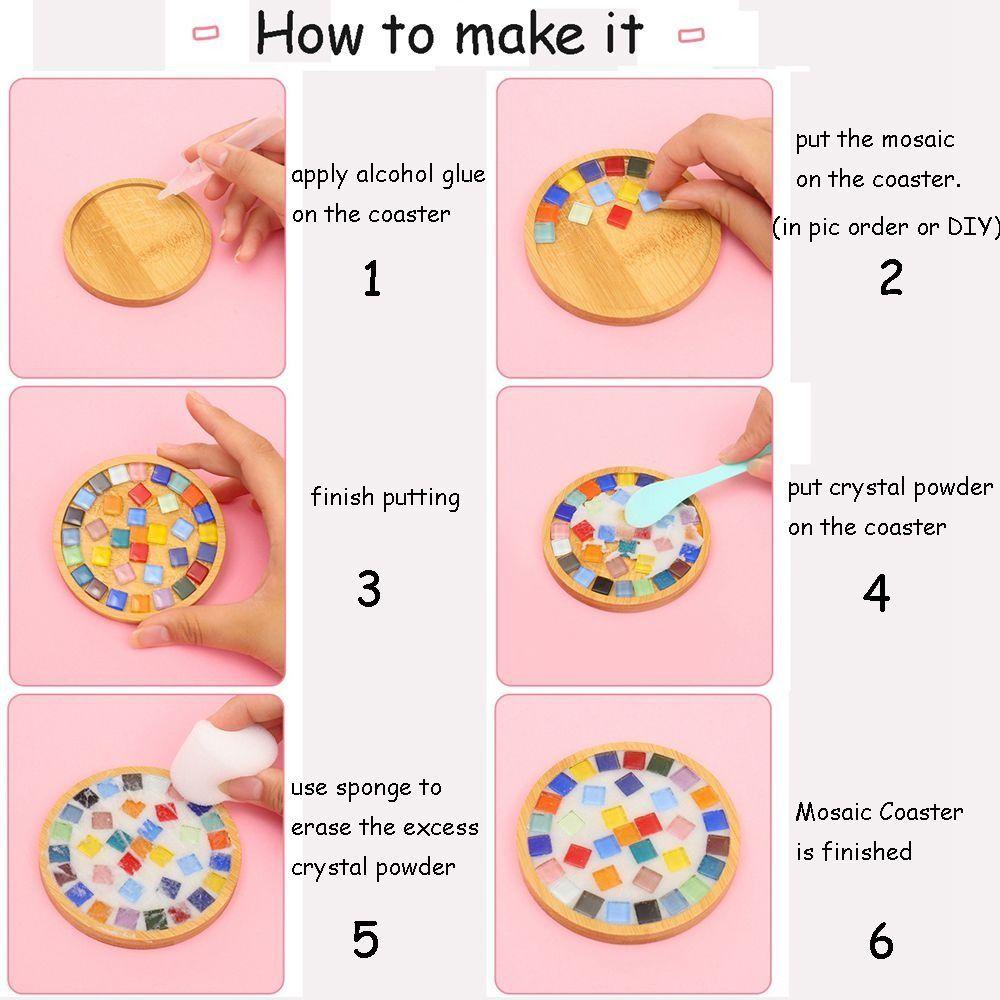 How to make it

apply alcohol glue on the coaster

1

put the mosaic on the coaster. (in pic order or DIY)

2

finish putting

3

put crystal powder on the coaster

4

use sponge to erase the excess crystal powder

5

Mosaic Coaster is finished

6