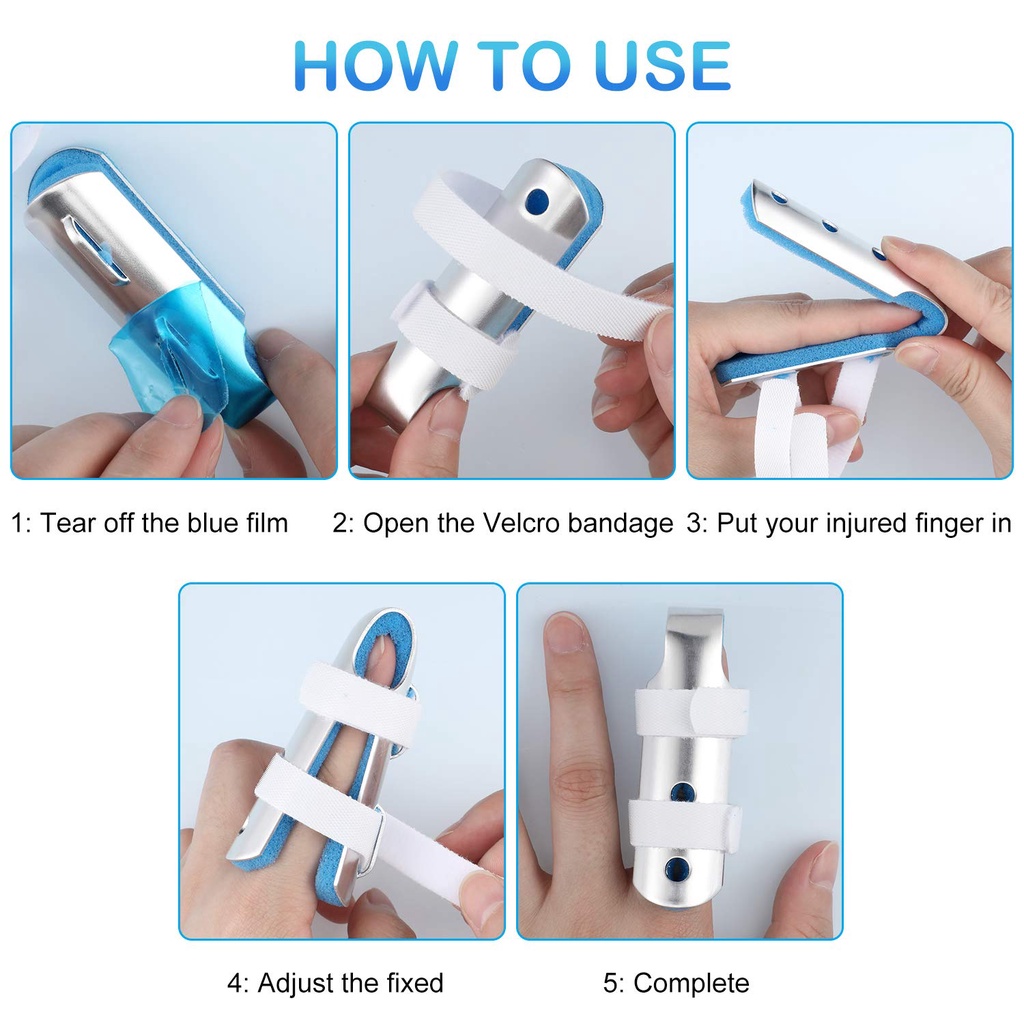 HOW TO USE

1: Tear off the blue film

2: Open the Velcro bandage

3: Put your injured finger in

4: Adjust the fixed

5: Complete