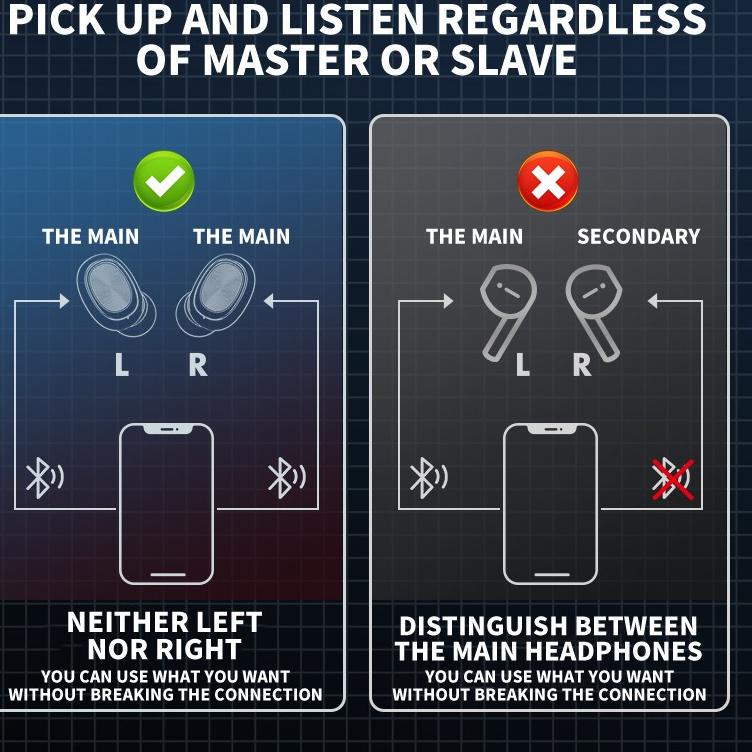 PICK UP AND LISTEN REGARDLESS OF MASTER OR SLAVE

THE MAIN THE MAIN

L R

NEITHER LEFT NOR RIGHT

YOU CAN USE WHAT YOU WANT WITHOUT BREAKING THE CONNECTION

THE MAIN SECONDARY

L R

DISTINGUISH BETWEEN THE MAIN HEADPHONES

YOU CAN USE WHAT YOU WANT WITHOUT BREAKING THE CONNECTION