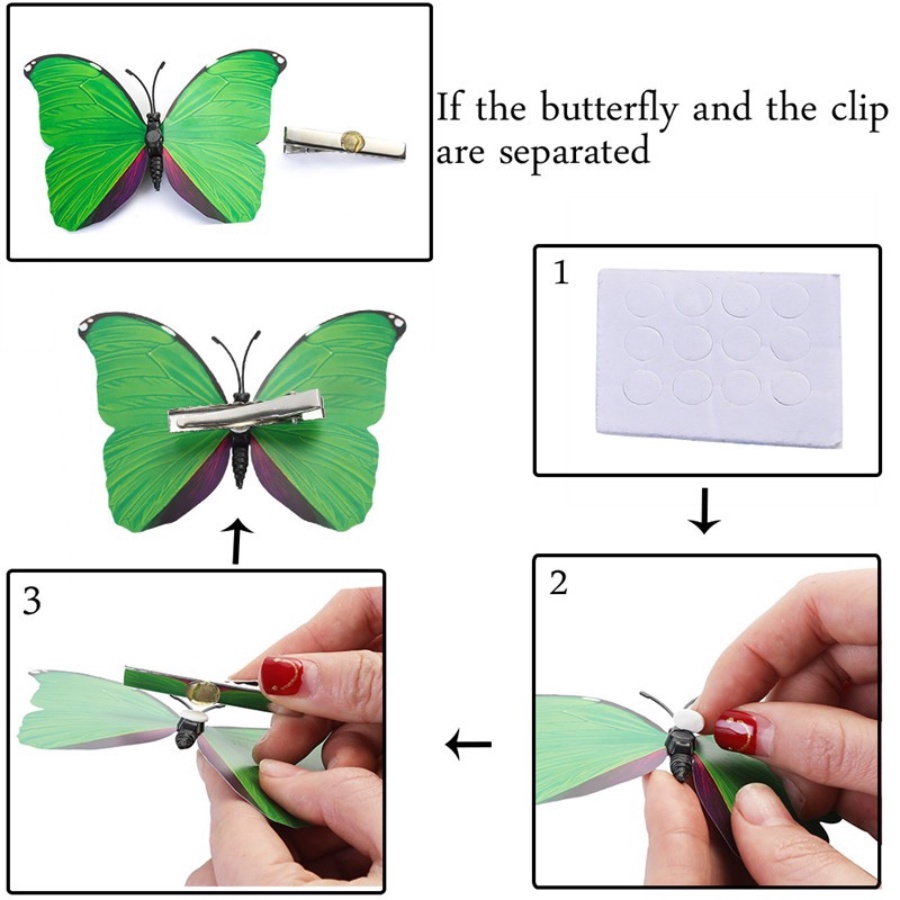 If the butterfly and the clip are separated

1

2

3