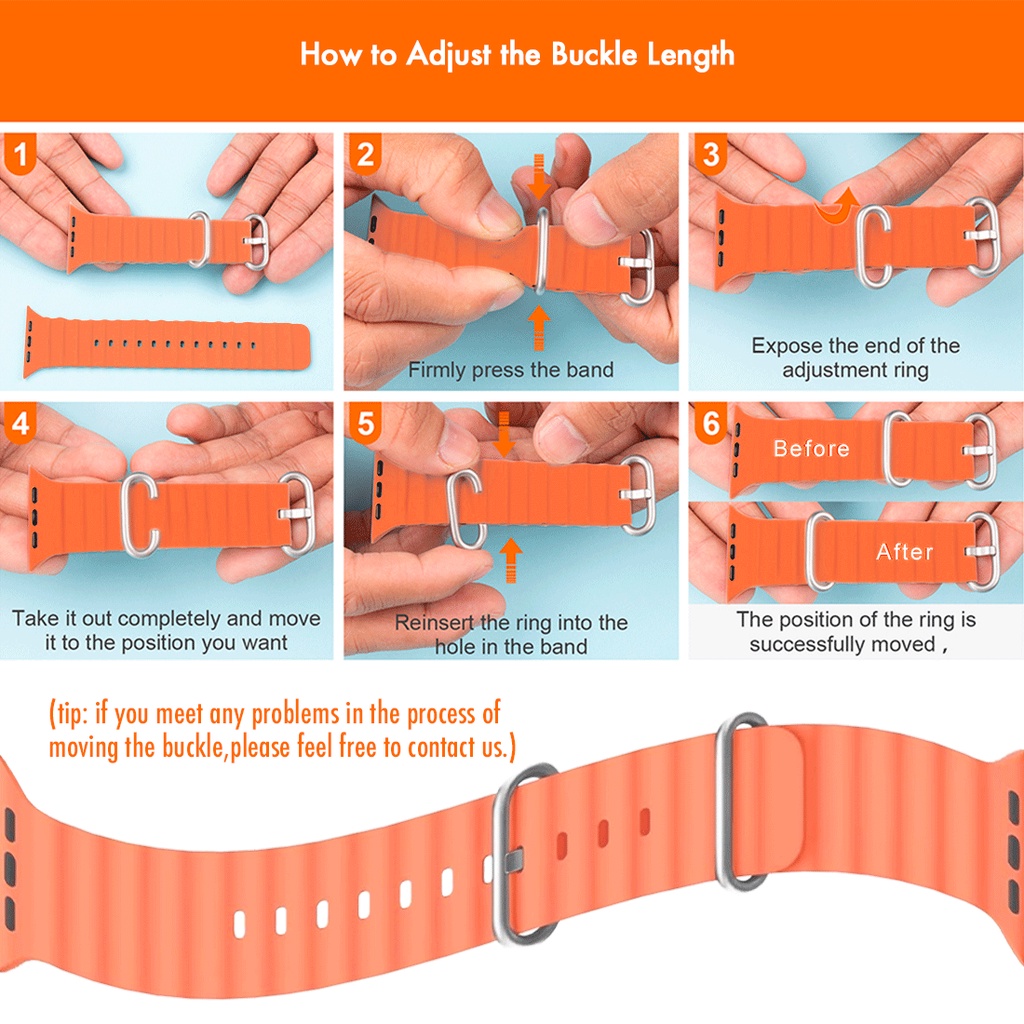 How to Adjust the Buckle Length

1

2

Firmly press the band

3

Expose the end of the adjustment ring

4

Take it out completely and move it to the position you want

5

Reinsert the ring into the hole in the band

6

Before

After

The position of the ring is successfully moved ,

(tip: if you meet any problems in the process of moving the buckle,please feel free to contact us.)