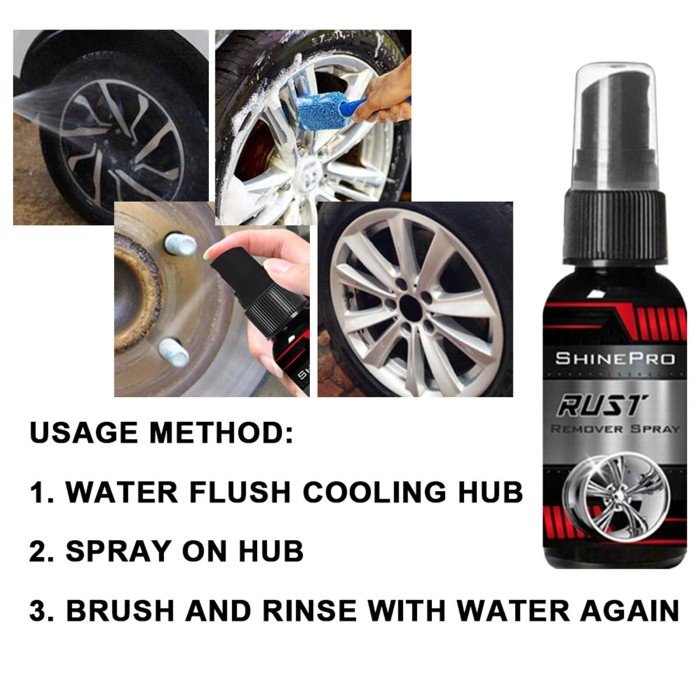 SHINEPRO
RUST
REMOVER SPRAY

USAGE METHOD:

1. WATER FLUSH COOLING HUB

2. SPRAY ON HUB

3. BRUSH AND RINSE WITH WATER AGAIN