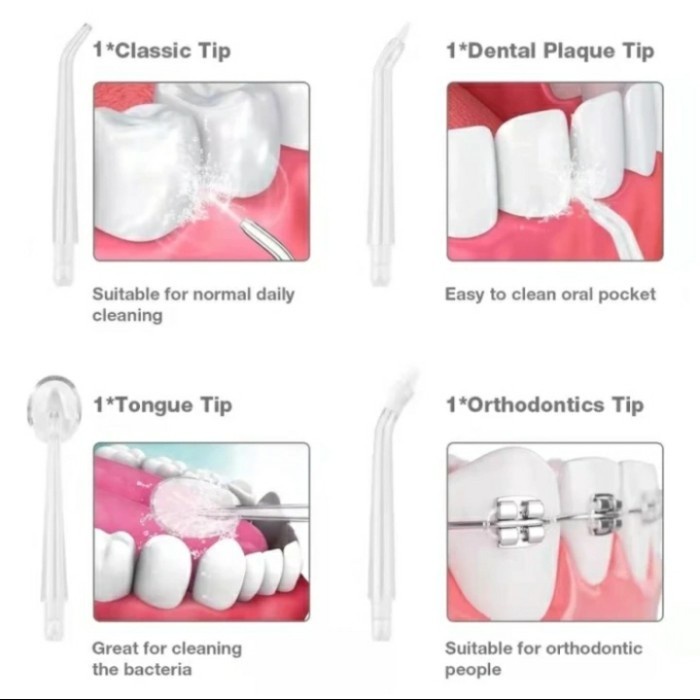 1*Classic Tip

Suitable for normal daily cleaning

1*Dental Plaque Tip

Easy to clean oral pocket

1*Tongue Tip

Great for cleaning the bacteria

1*Orthodontics Tip

Suitable for orthodontic people