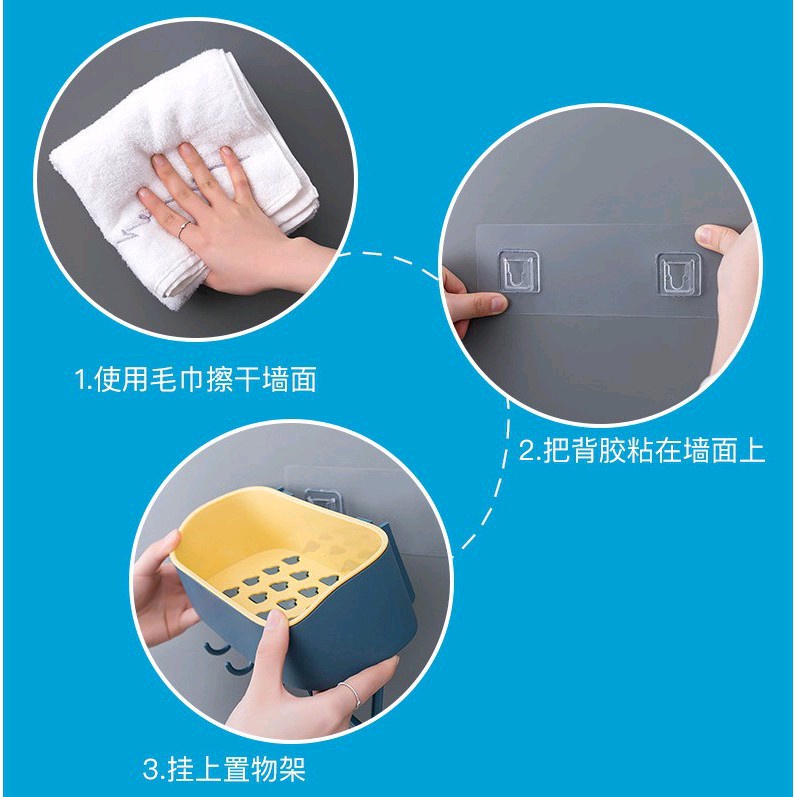 1.使用毛巾擦干墙面

2.把背胶粘在墙面上

3.挂上置物架