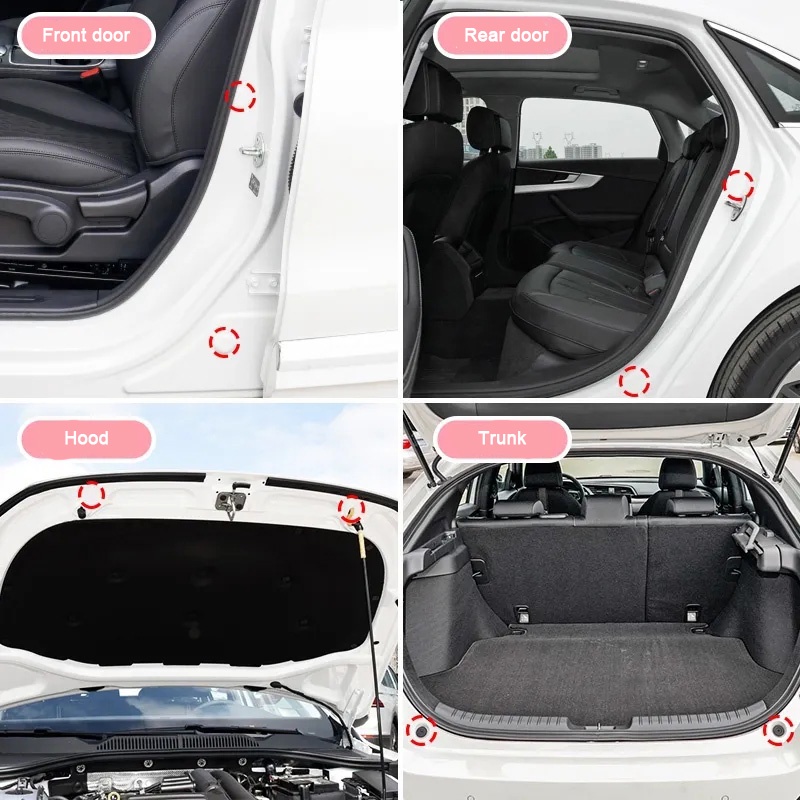 Front door

Rear door

Hood

Trunk