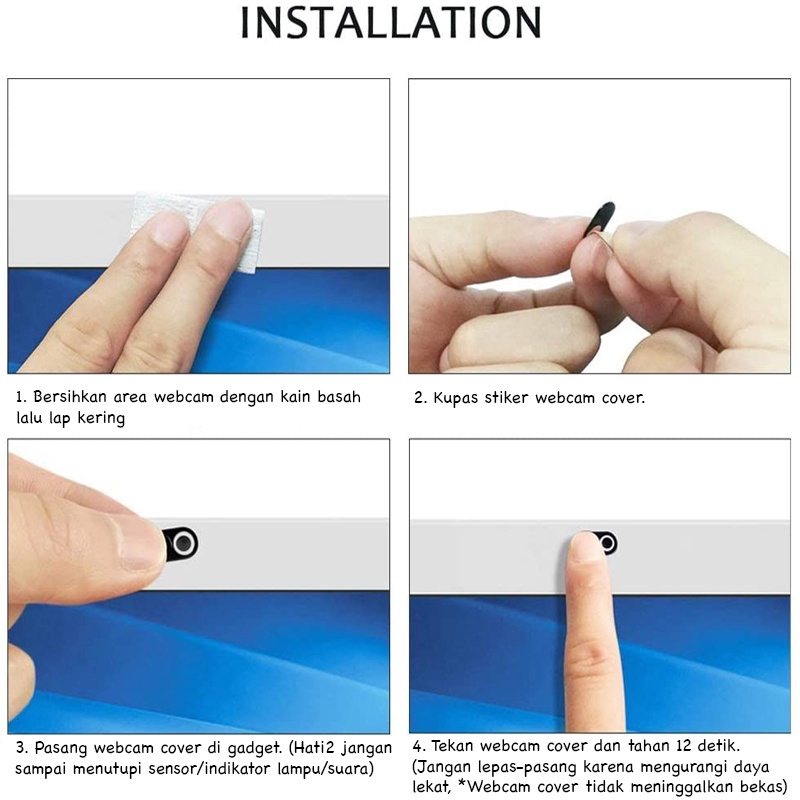 INSTALLATION

1. Bersihkan area webcam dengan kain basah lalu lap kering

2. Kupas stiker webcam cover.

3. Pasang webcam cover di gadget. (Hati2 jangan sampai menutupi sensor/indikator lampu/suara)

4. Tekan webcam cover dan tahan 12 detik. (Jangan lepas-pasang karena mengurangi daya lekat, *Webcam cover tidak meninggalkan bekas)