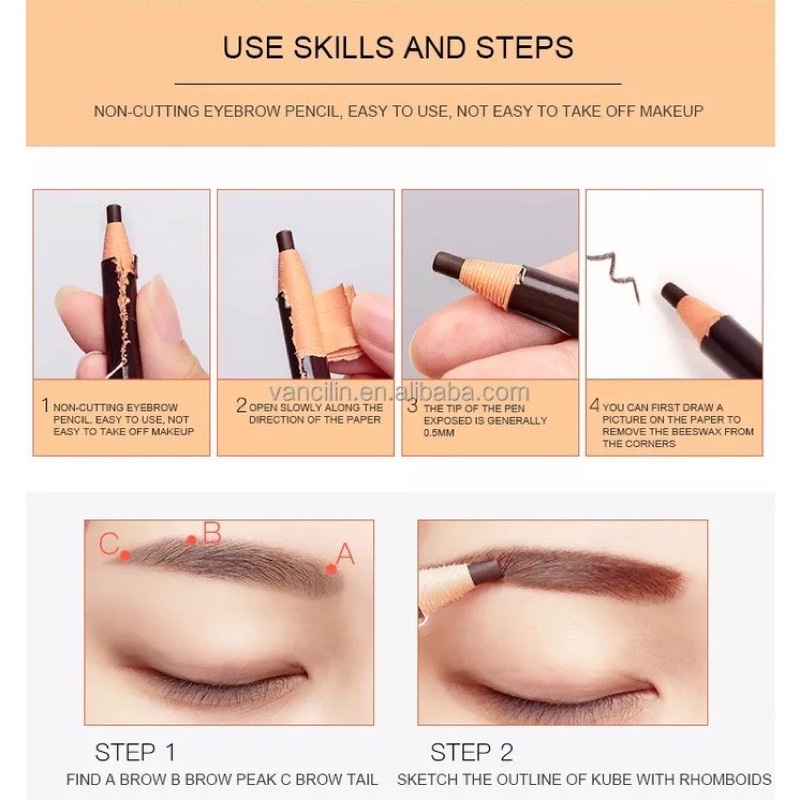 USE SKILLS AND STEPS

NON-CUTTING EYEBROW PENCIL, EASY TO USE, NOT EASY TO TAKE OFF MAKEUP

vancilin.en.alibaba.com

1 NON-CUTTING EYEBROW PENCIL, EASY TO USE, NOT EASY TO TAKE OFF MAKEUP

2 OPEN SLOWLY ALONG THE DIRECTION OF THE PAPER

3 THE TIP OF THE PEN EXPOSED IS GENERALLY 0.5MM

4 YOU CAN FIRST DRAW A PICTURE ON THE PAPER TO REMOVE THE BEESWAX FROM THE CORNERS

C B A

STEP 1
FIND A BROW B BROW PEAK C BROW TAIL

STEP 2
SKETCH THE OUTLINE OF KUBE WITH RHOMBOIDS