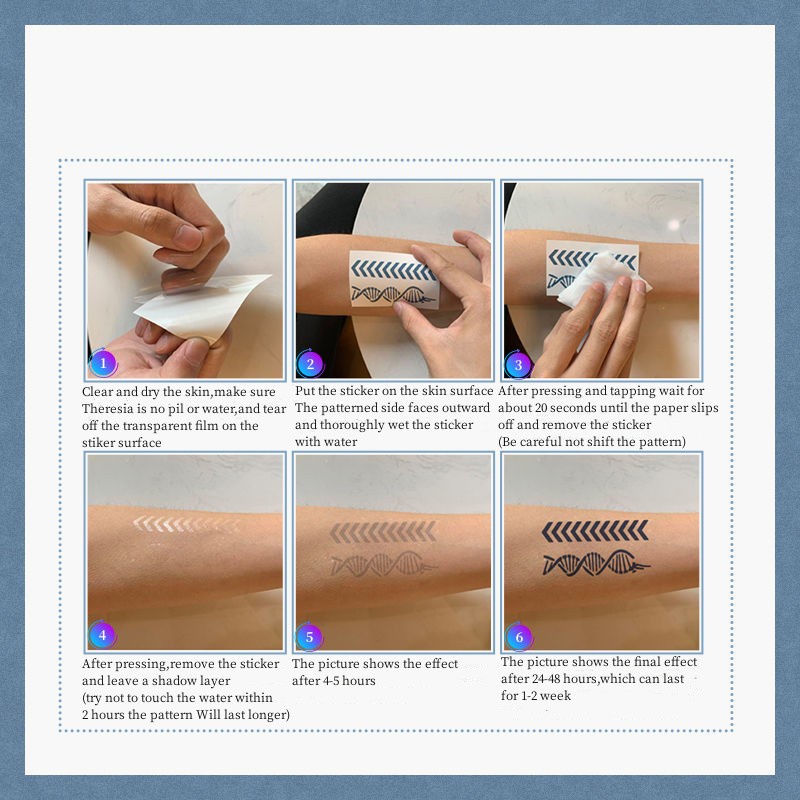 1
Clear and dry the skin,make sure Theresia is no pil or water,and tear off the transparent film on the stiker surface

2
Put the sticker on the skin surface The patterned side faces outward and thoroughly wet the sticker with water

3
After pressing and tapping wait for about 20 seconds until the paper slips off and remove the sticker
(Be careful not shift the pattern)

4
After pressing,remove the sticker and leave a shadow layer
(try not to touch the water within 2 hours the pattern Will last longer)

5
The picture shows the effect after 4-5 hours

6
The picture shows the final effect after 24-48 hours,which can last for 1-2 week