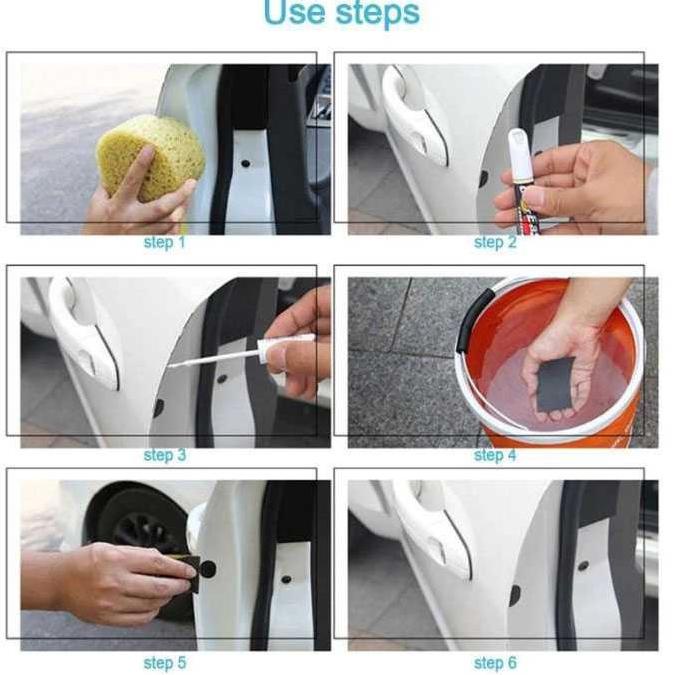 Use steps

step 1

step 2

step 3

step 4

step 5

step 6