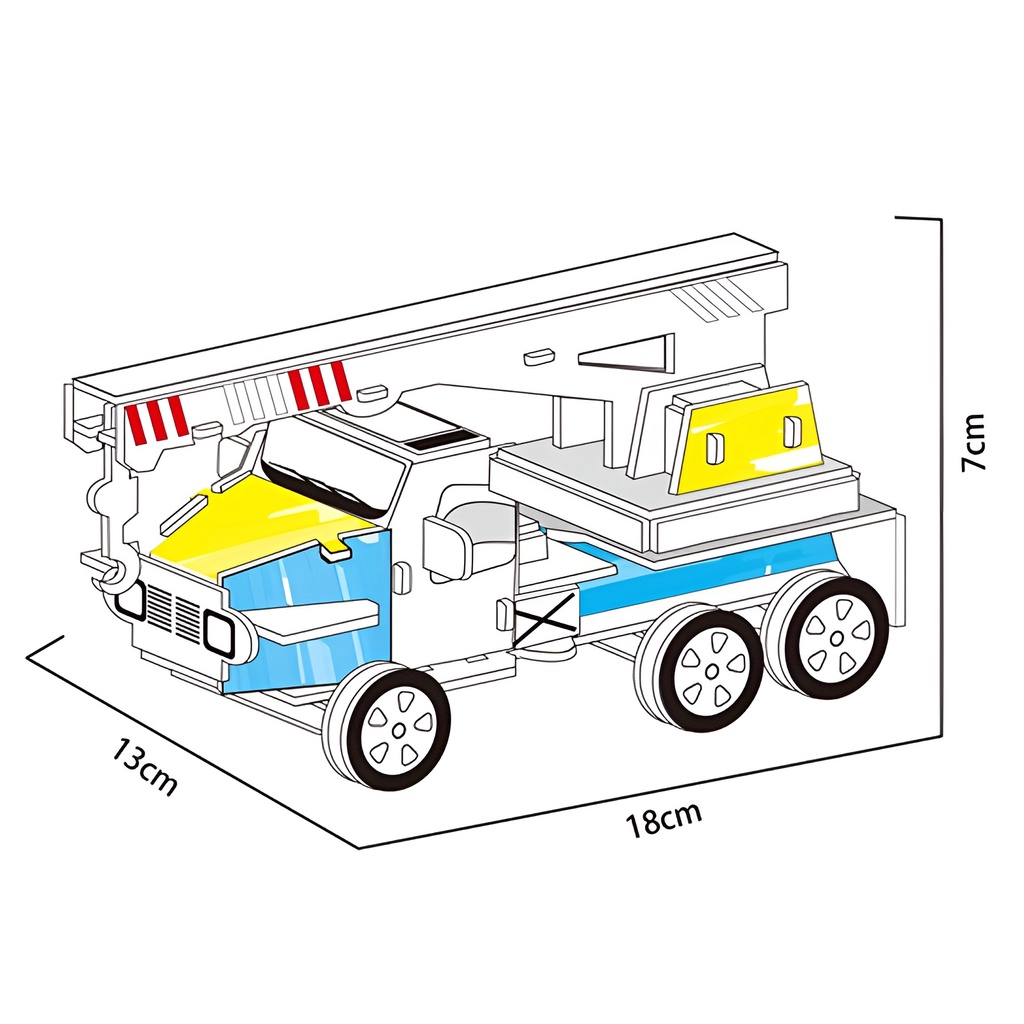 7cm

13cm

18cm