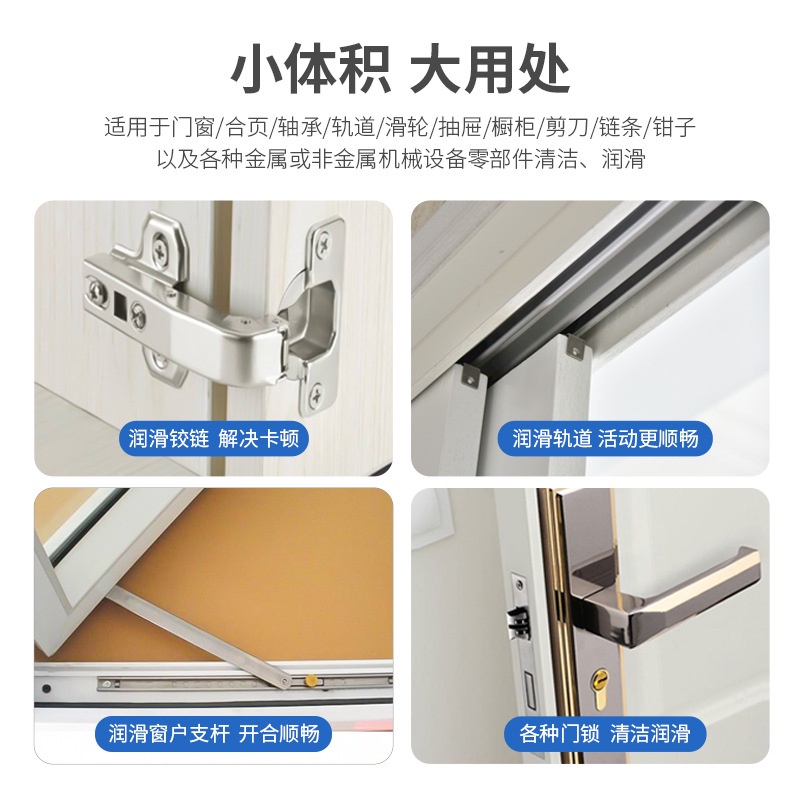 小体积 大用处

适用于门窗/合页/轴承/轨道/滑轮/抽屉/橱柜/剪刀/链条/钳子
以及各种金属或非金属机械设备零部件清洁、润滑

润滑铰链 解决卡顿

润滑轨道 活动更顺畅

润滑窗户支杆 开合顺畅

各种门锁 清洁润滑