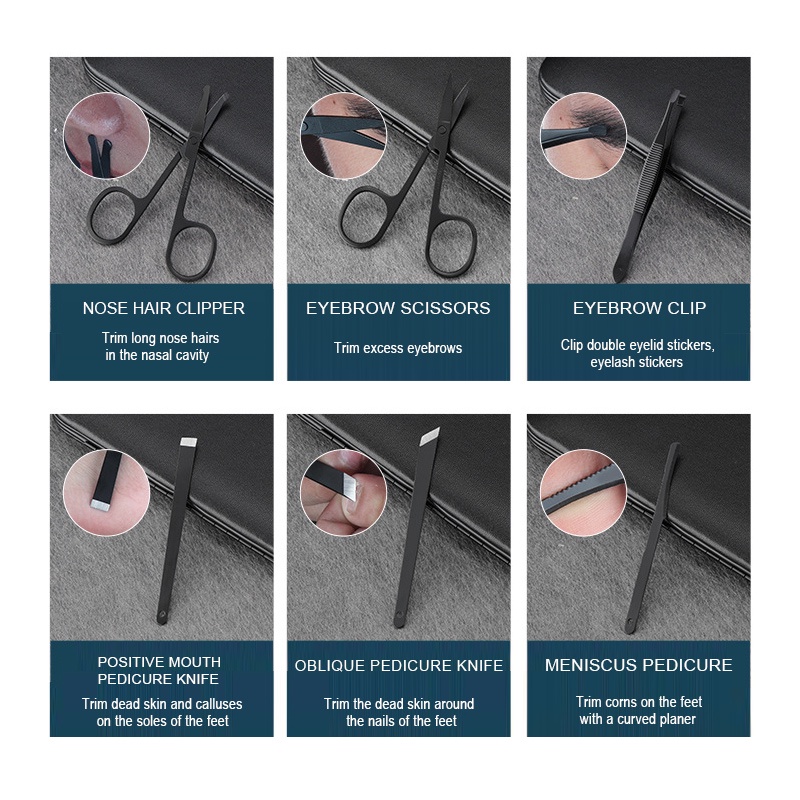 NOSE HAIR CLIPPER

Trim long nose hairs in the nasal cavity

EYEBROW SCISSORS

Trim excess eyebrows

EYEBROW CLIP

Clip double eyelid stickers, eyelash stickers

POSITIVE MOUTH PEDICURE KNIFE

Trim dead skin and calluses on the soles of the feet

OBLIQUE PEDICURE KNIFE

Trim the dead skin around the nails of the feet

MENISCUS PEDICURE

Trim corns on the feet with a curved planer