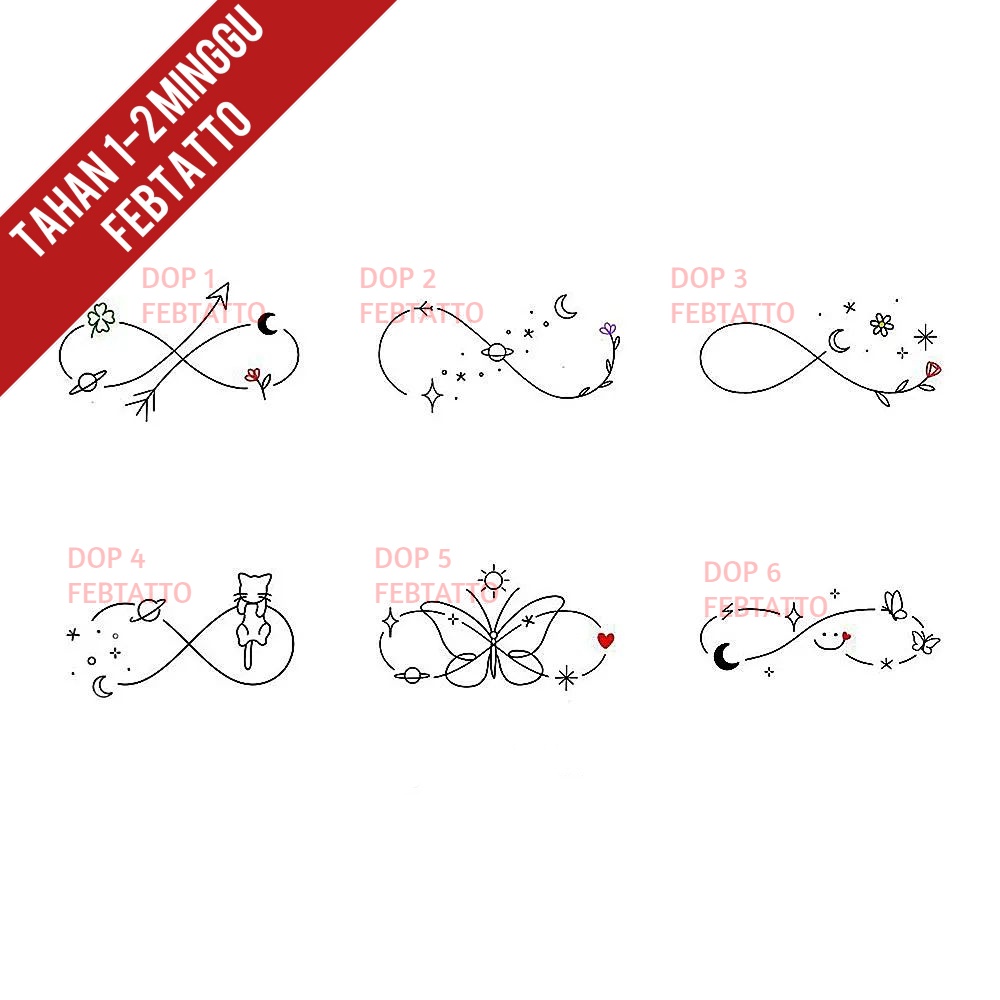 TAHAN 1-2MINGGU
FEBTATTO

DOP 1
FEBTATTO

DOP 2
FEBTATTO

DOP 3
FEBTATTO

DOP 4
FEBTATTO

DOP 5
FEBTATTO

DOP 6
FEBTATTO