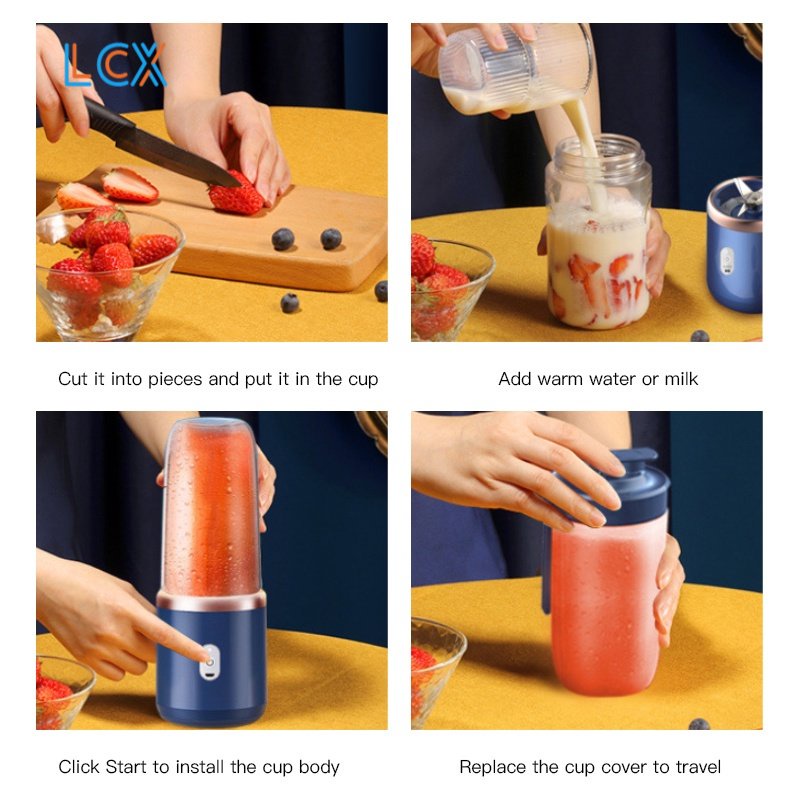 LCX

Cut it into pieces and put it in the cup

Add warm water or milk

Click Start to install the cup body

Replace the cup cover to travel