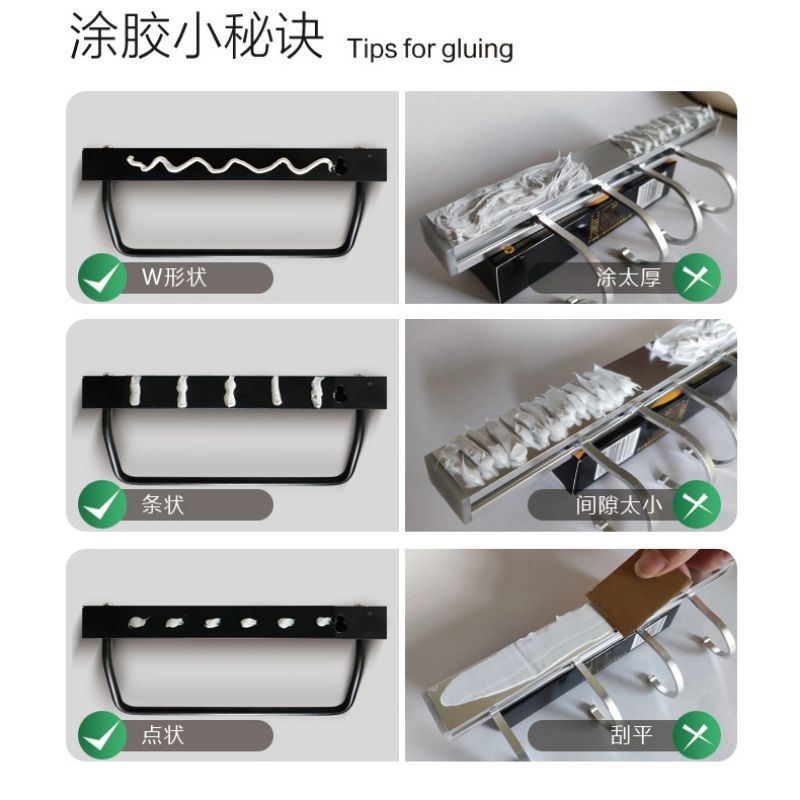 涂胶小秘诀 Tips for gluing

W形状

涂太厚

条状

间隙太小

点状

刮平