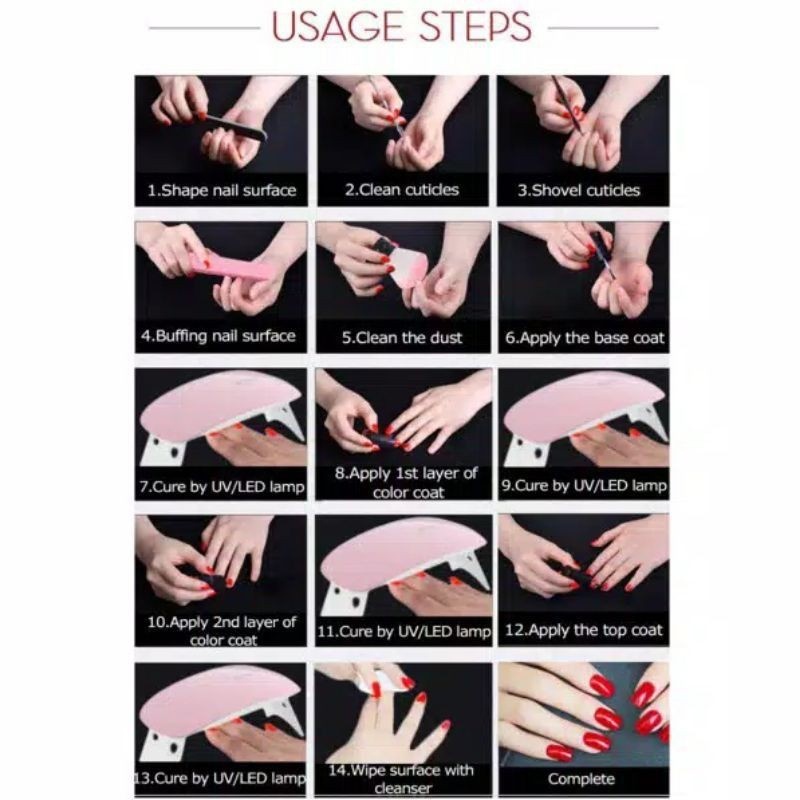 USAGE STEPS

1.Shape nail surface

2.Clean cuticles

3.Shovel cuticles

4.Buffing nail surface

5.Clean the dust

6.Apply the base coat

7.Cure by UV/LED lamp

8.Apply 1st layer of color coat

9.Cure by UV/LED lamp

10.Apply 2nd layer of color coat

11.Cure by UV/LED lamp

12.Apply the top coat

13.Cure by UV/LED lamp

14.Wipe surface with cleanser

Complete