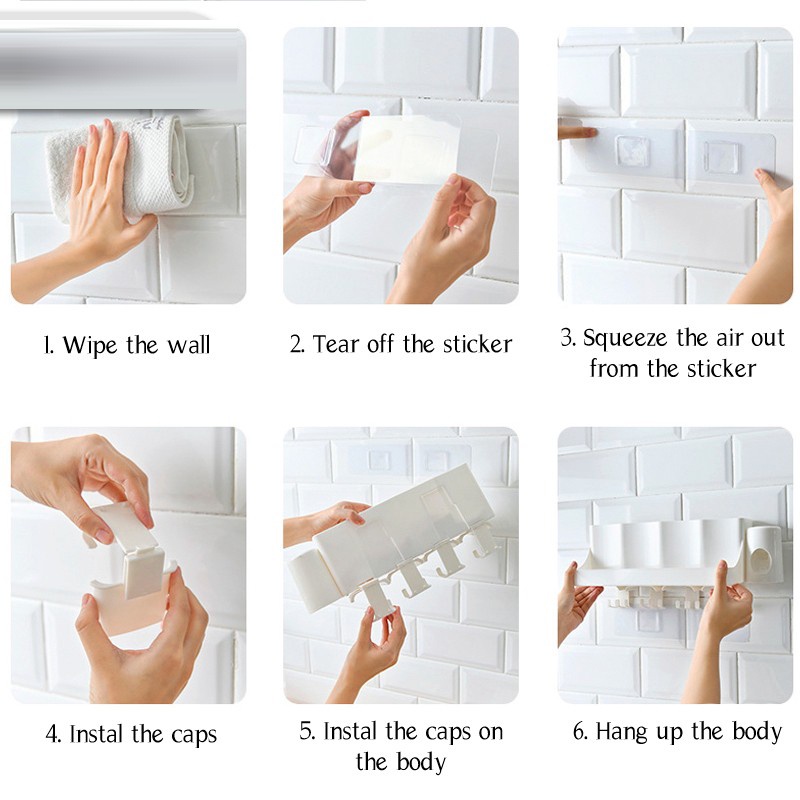 1. Wipe the wall

2. Tear off the sticker

3. Squeeze the air out from the sticker

4. Instal the caps

5. Instal the caps on the body

6. Hang up the body