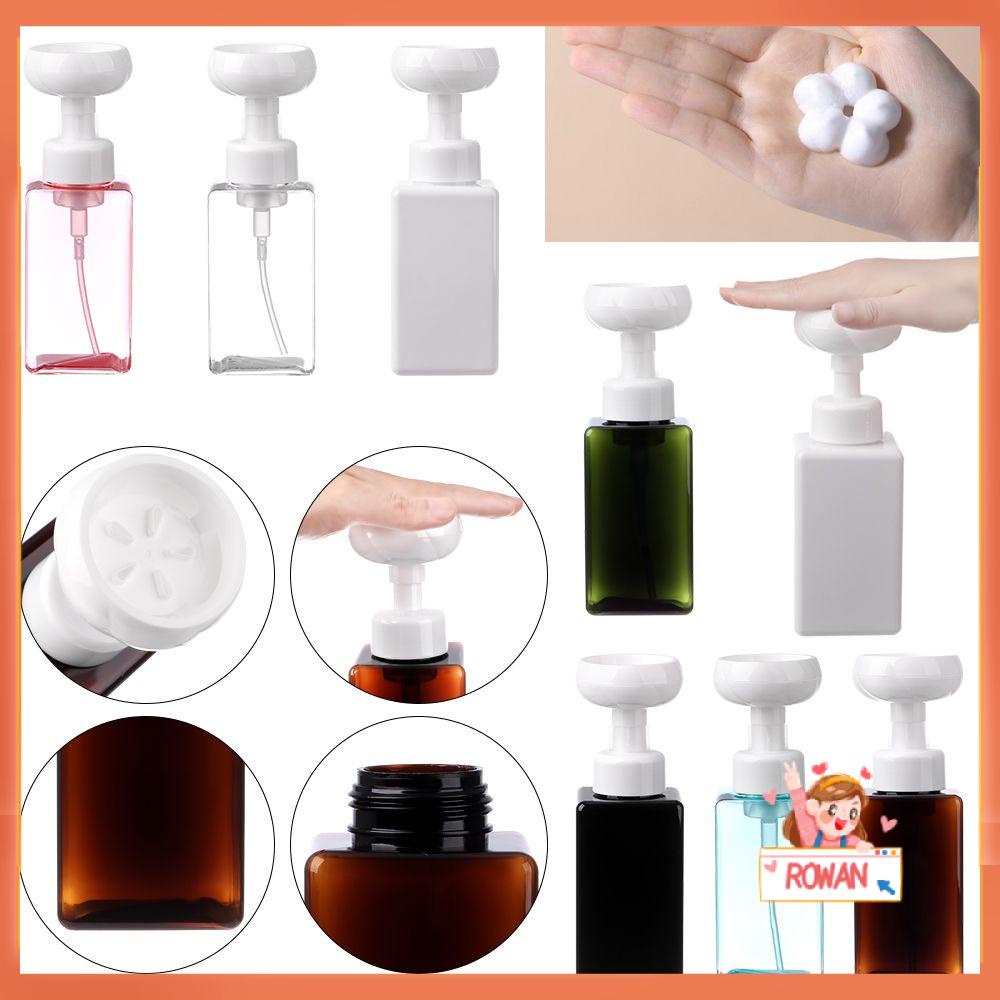 ROWAN