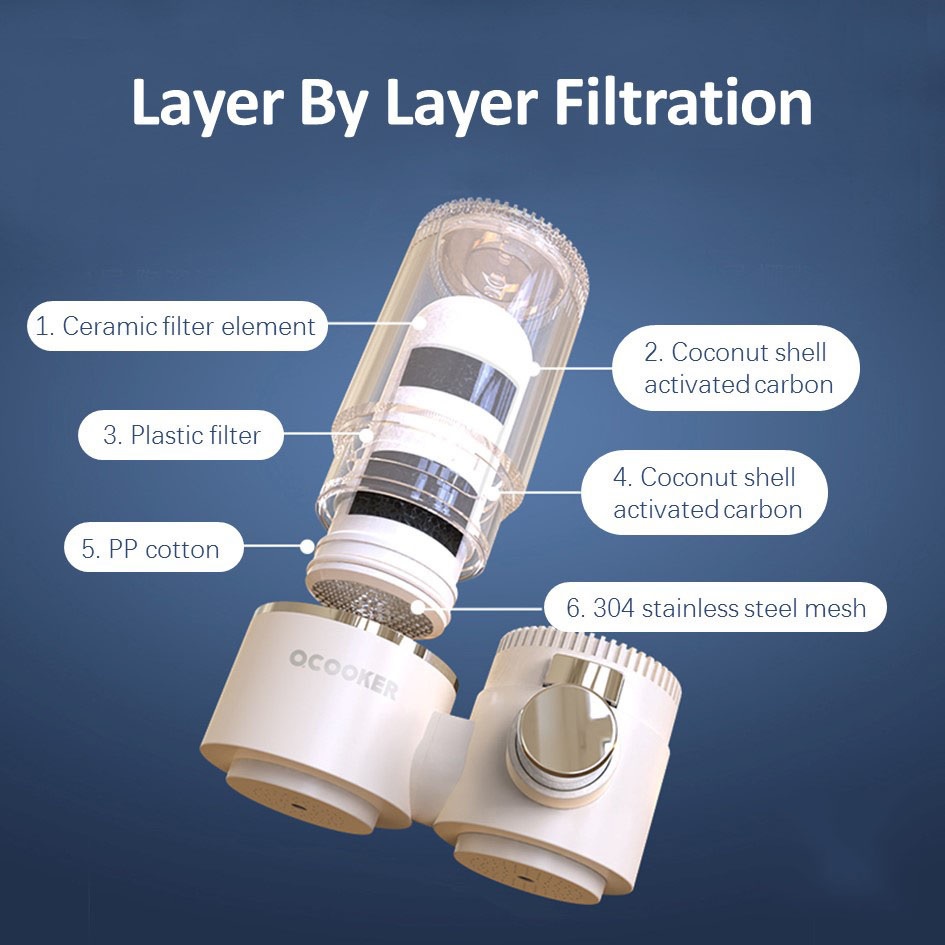 Layer By Layer Filtration

1. Ceramic filter element

2. Coconut shell activated carbon

3. Plastic filter

4. Coconut shell activated carbon

5. PP cotton

6. 304 stainless steel mesh

QCOOKER