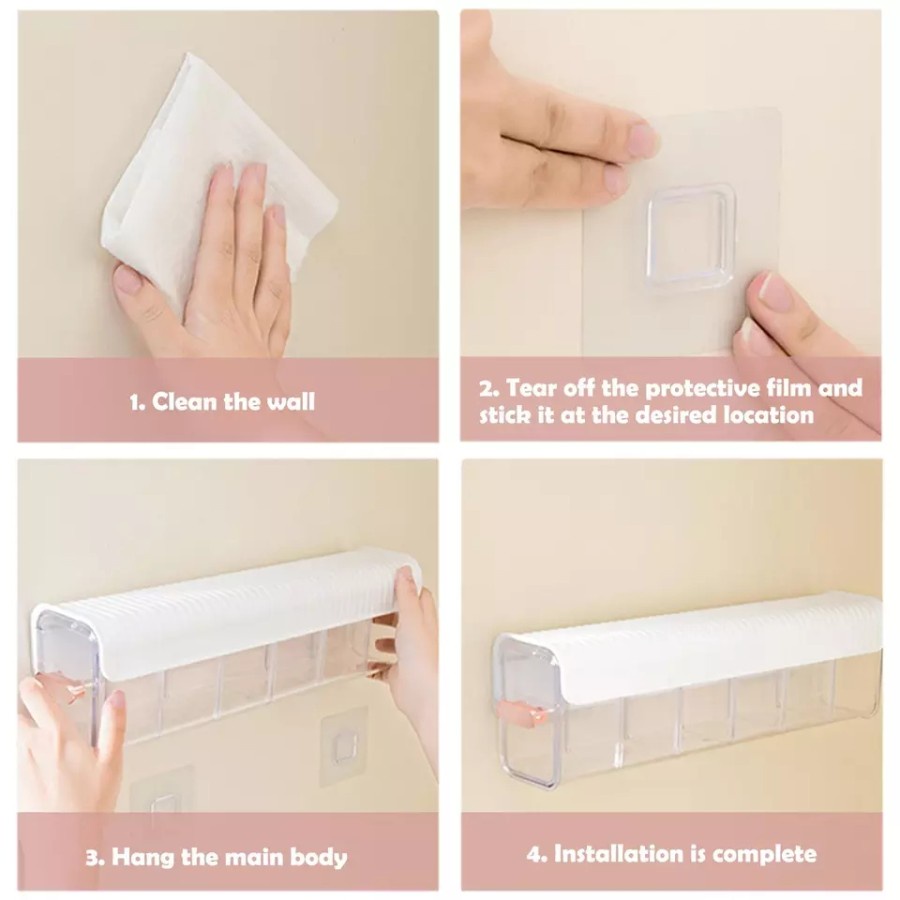 1. Clean the wall

2. Tear off the protective film and stick it at the desired location

3. Hang the main body

4. Installation is complete