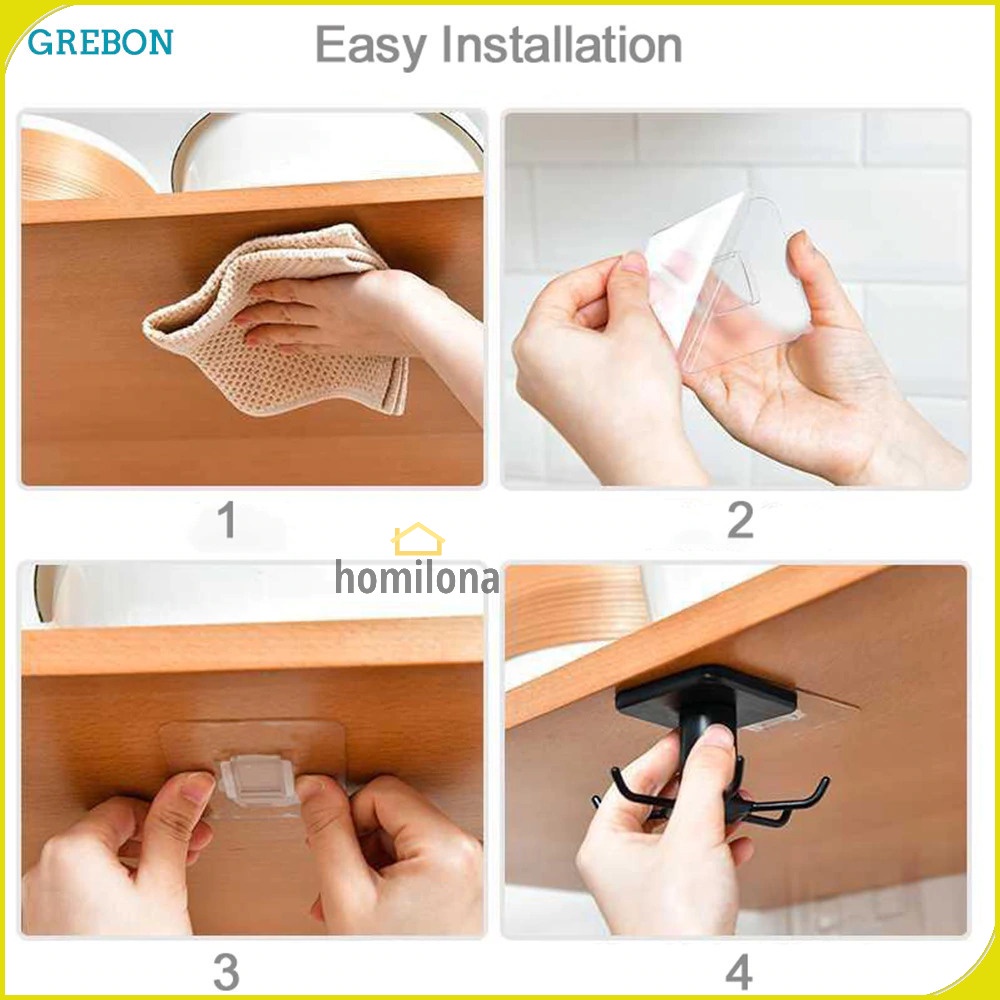 GREBON

Easy Installation

1

2

homilona

3

4