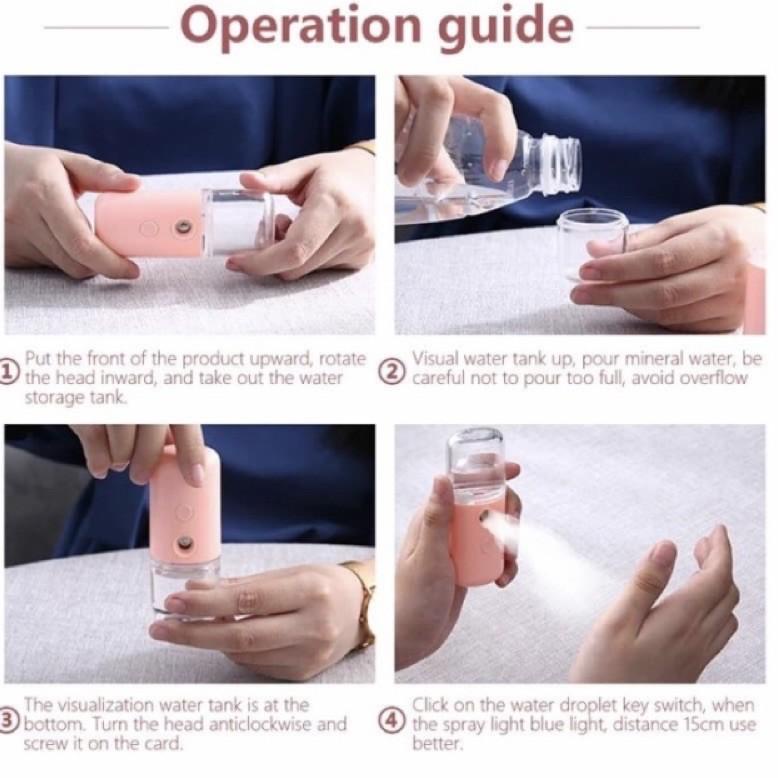 Operation guide

① Put the front of the product upward, rotate the head inward, and take out the water storage tank.

② Visual water tank up, pour mineral water, be careful not to pour too full, avoid overflow

③ The visualization water tank is at the bottom. Turn the head anticlockwise and screw it on the card.

④ Click on the water droplet key switch, when the spray light blue light, distance 15cm use better.