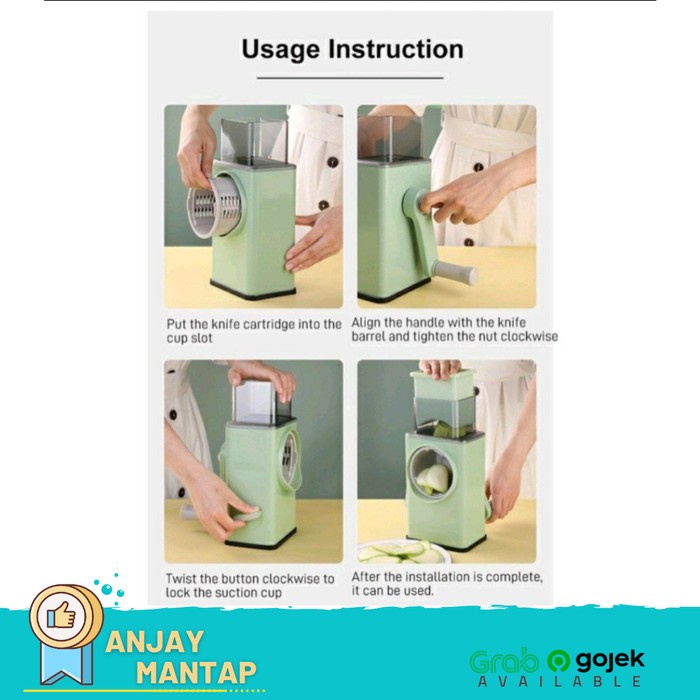 Usage Instruction

Put the knife cartridge into the cup slot

Align the handle with the knife barrel and tighten the nut clockwise

Twist the button clockwise to lock the suction cup

After the installation is complete, it can be used.

ANJAY MANTAP

Grab gojek
AVAILABLE