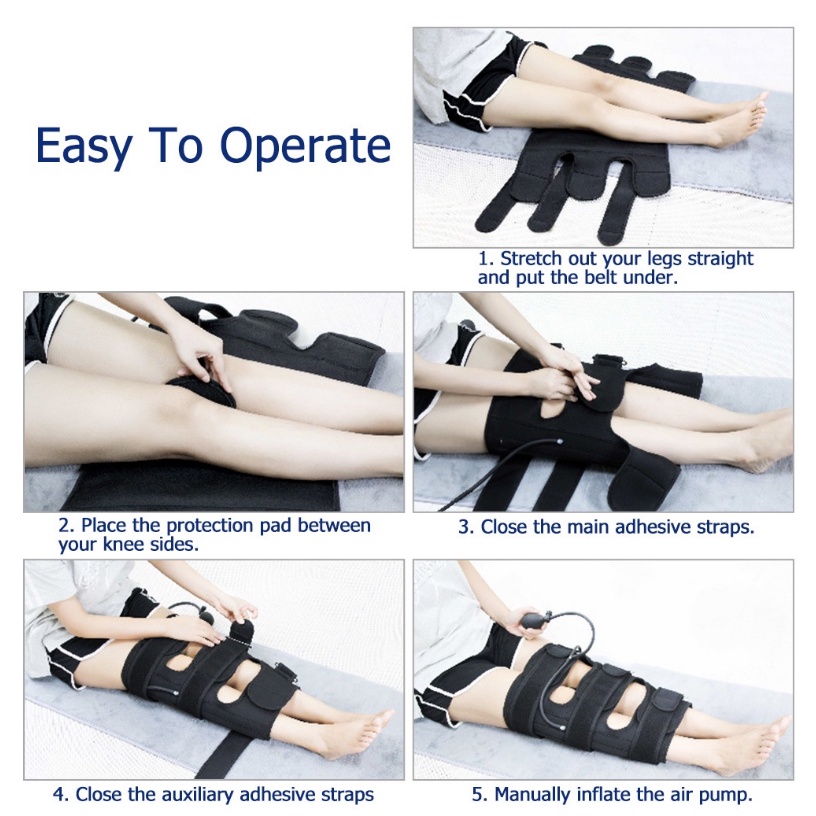 Easy To Operate

1. Stretch out your legs straight and put the belt under.

2. Place the protection pad between your knee sides.

3. Close the main adhesive straps.

4. Close the auxiliary adhesive straps

5. Manually inflate the air pump.