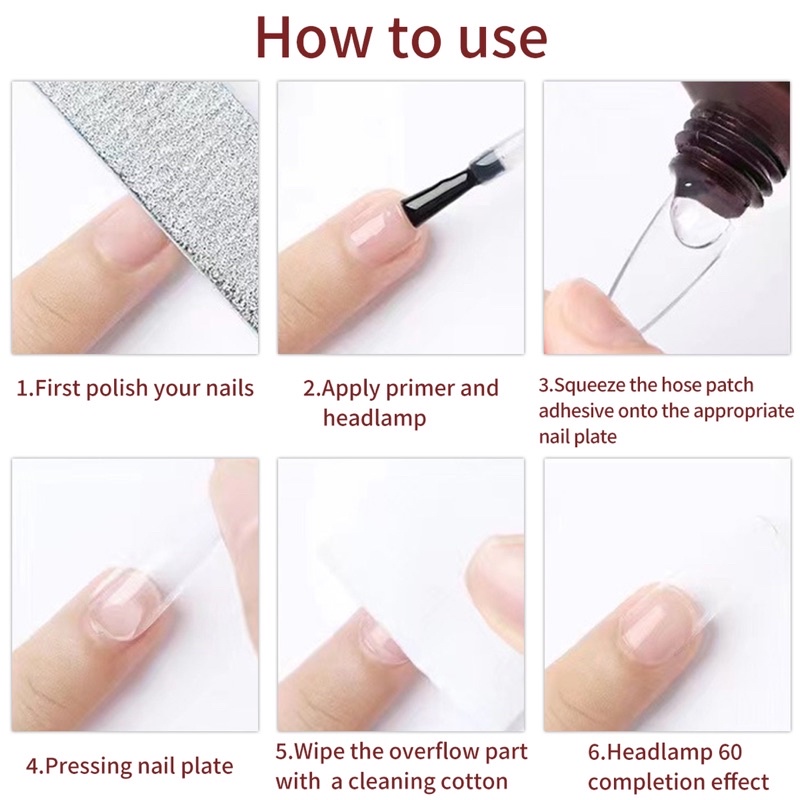 How to use

1.First polish your nails

2.Apply primer and headlamp

3.Squeeze the hose patch adhesive onto the appropriate nail plate

4.Pressing nail plate

5.Wipe the overflow part with a cleaning cotton

6.Headlamp 60 completion effect