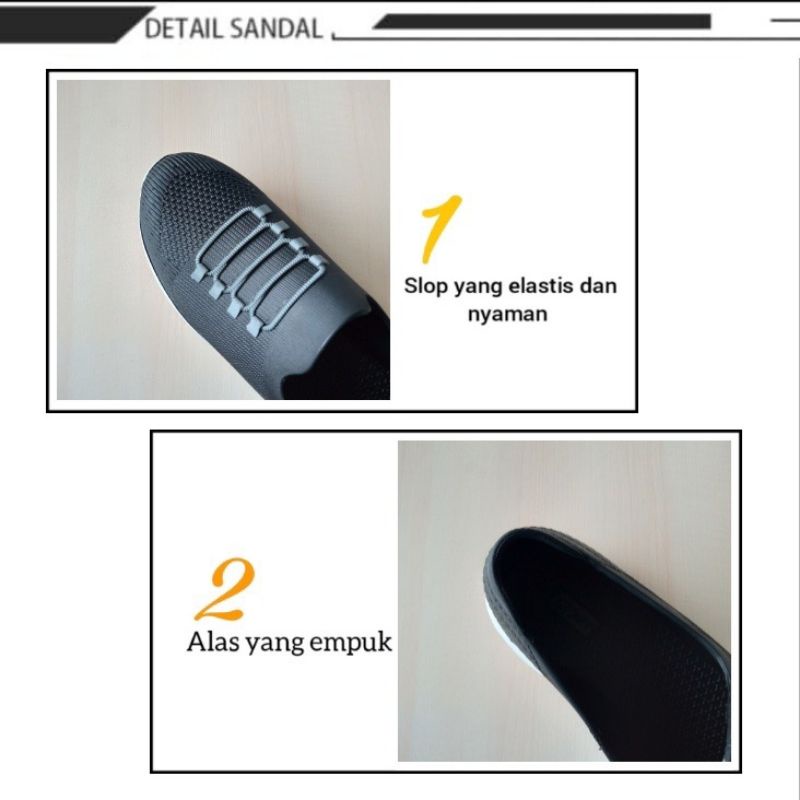 DETAIL SANDAL

1

Slop yang elastis dan nyaman

2

Alas yang empuk